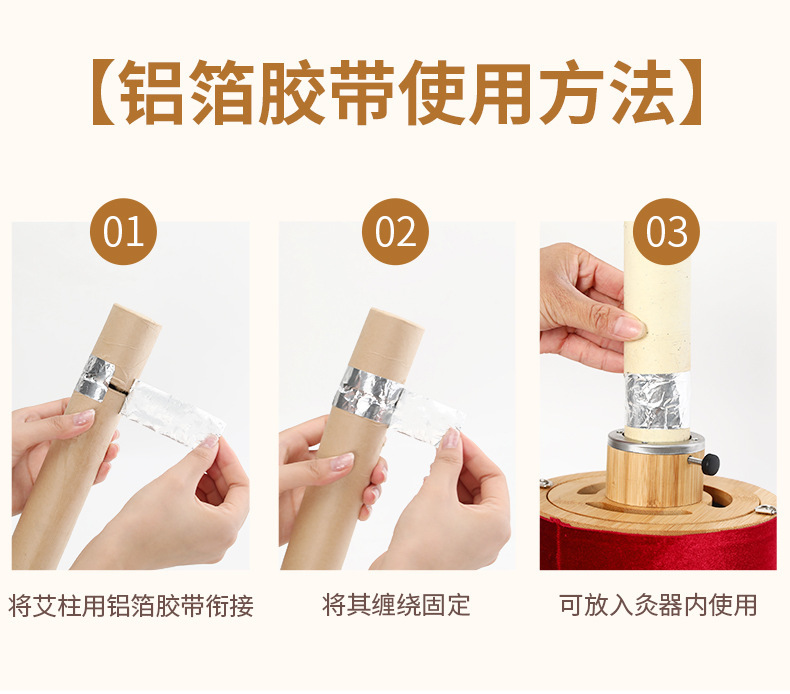 【铝箔胶带使用方法】

01

将艾柱用铝箔胶带衔接

02

将其缠绕固定

03

可放入灸器内使用