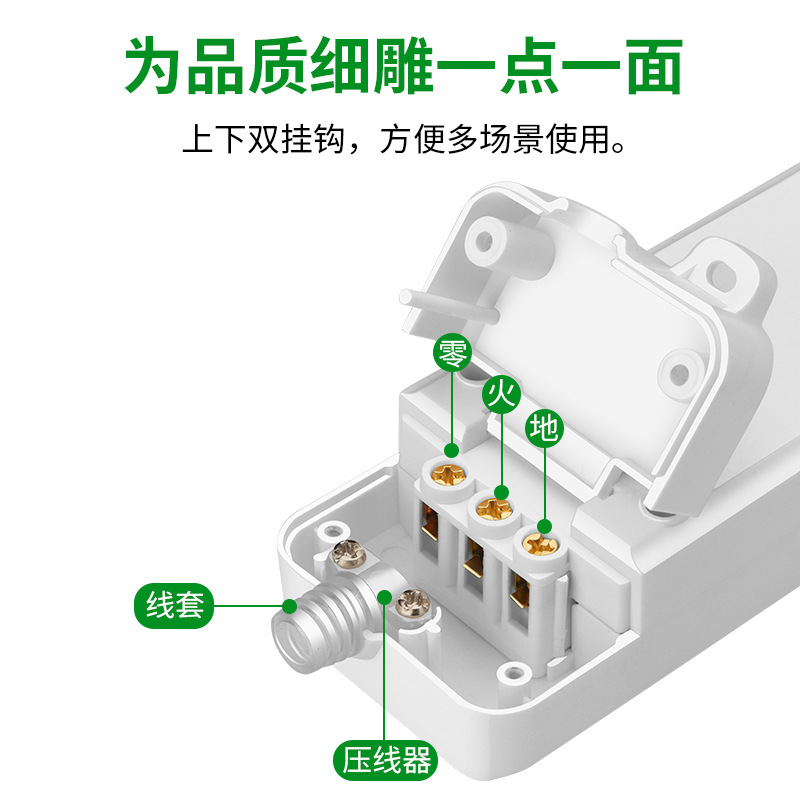 为品质细雕一点一面

上下双挂钩，方便多场景使用。

零

火

地

线套

压线器