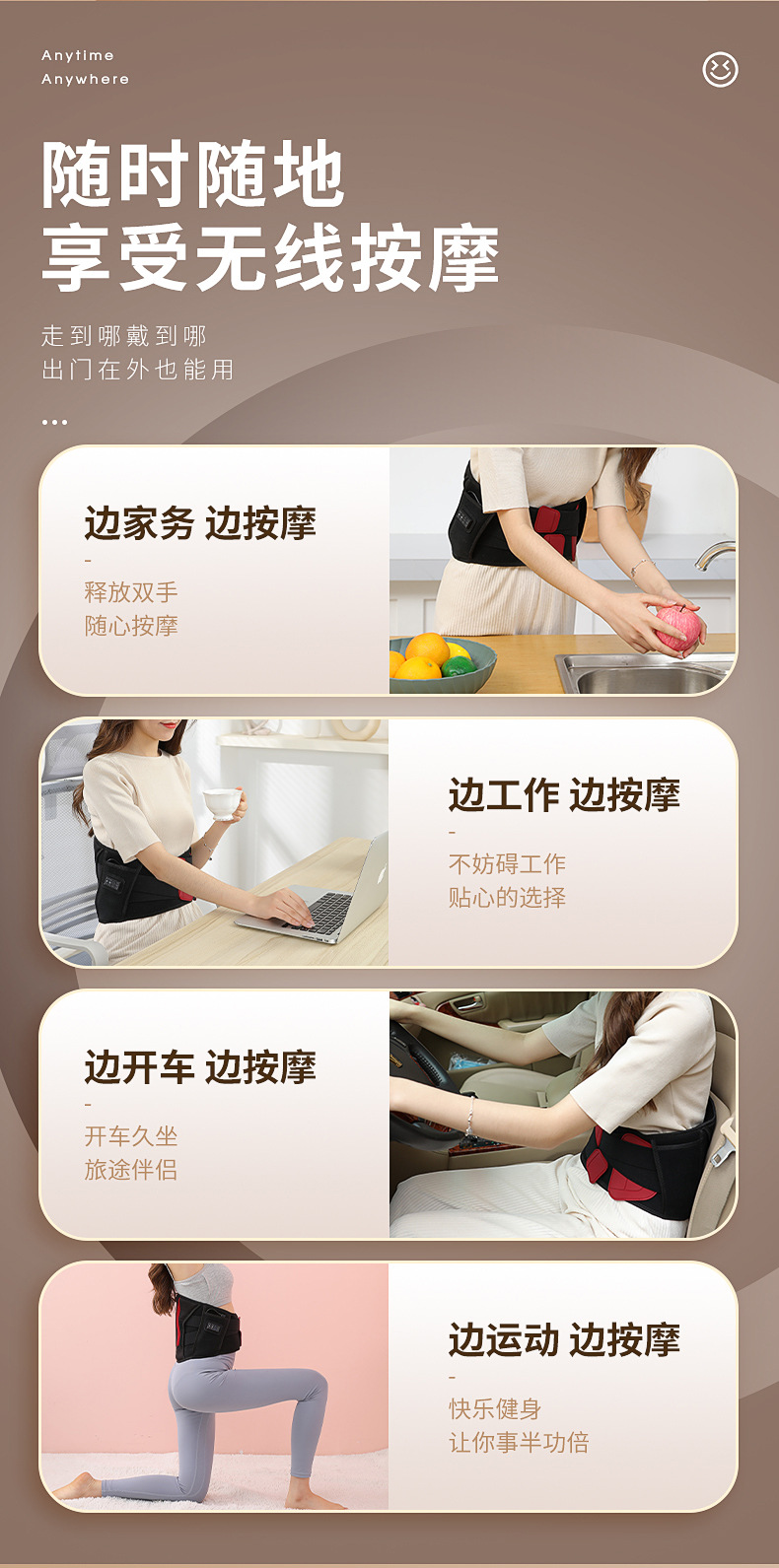 Anytime
Anywhere

随时随地
享受无线按摩

走到哪戴到哪
出门在外也能用

...

边家务 边按摩
-
释放双手
随心按摩

边工作 边按摩
-
不妨碍工作
贴心的选择

边开车 边按摩
-
开车久坐
旅途伴侣

边运动 边按摩
-
快乐健身
让你事半功倍