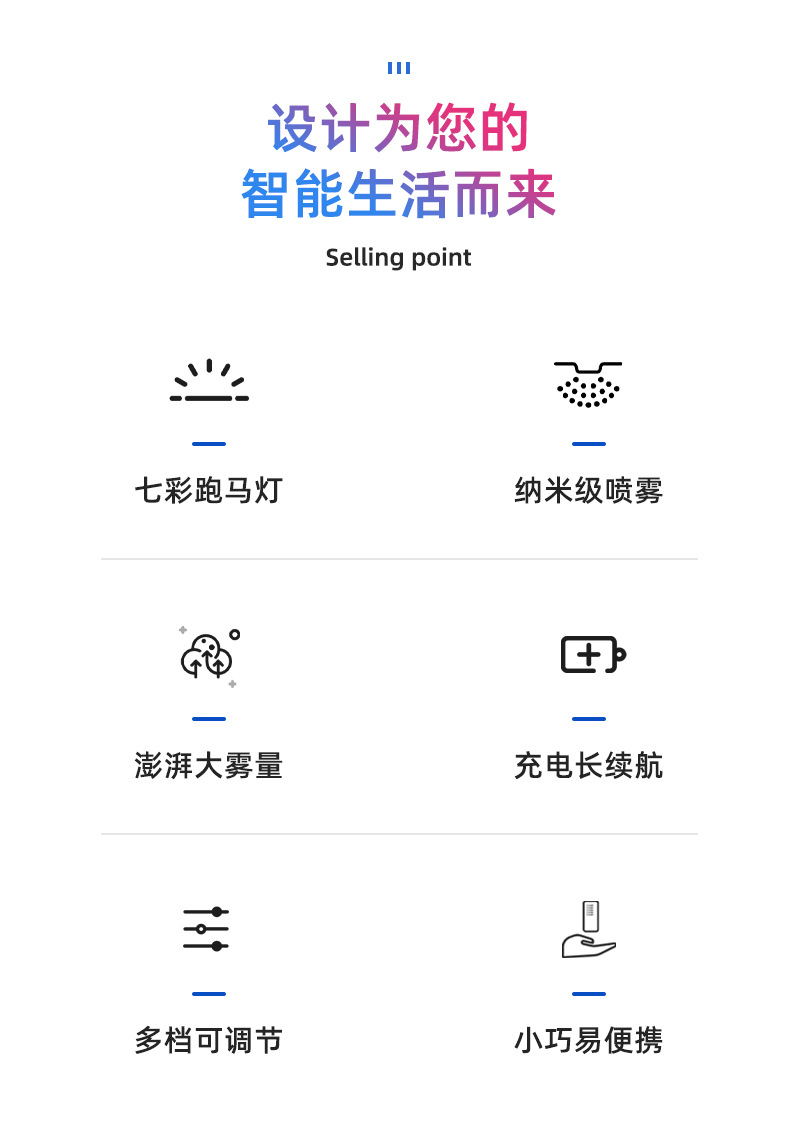 设计为您的
智能生活而来

Selling point

七彩跑马灯

纳米级喷雾

澎湃大雾量

充电长续航

多档可调节

小巧易便携