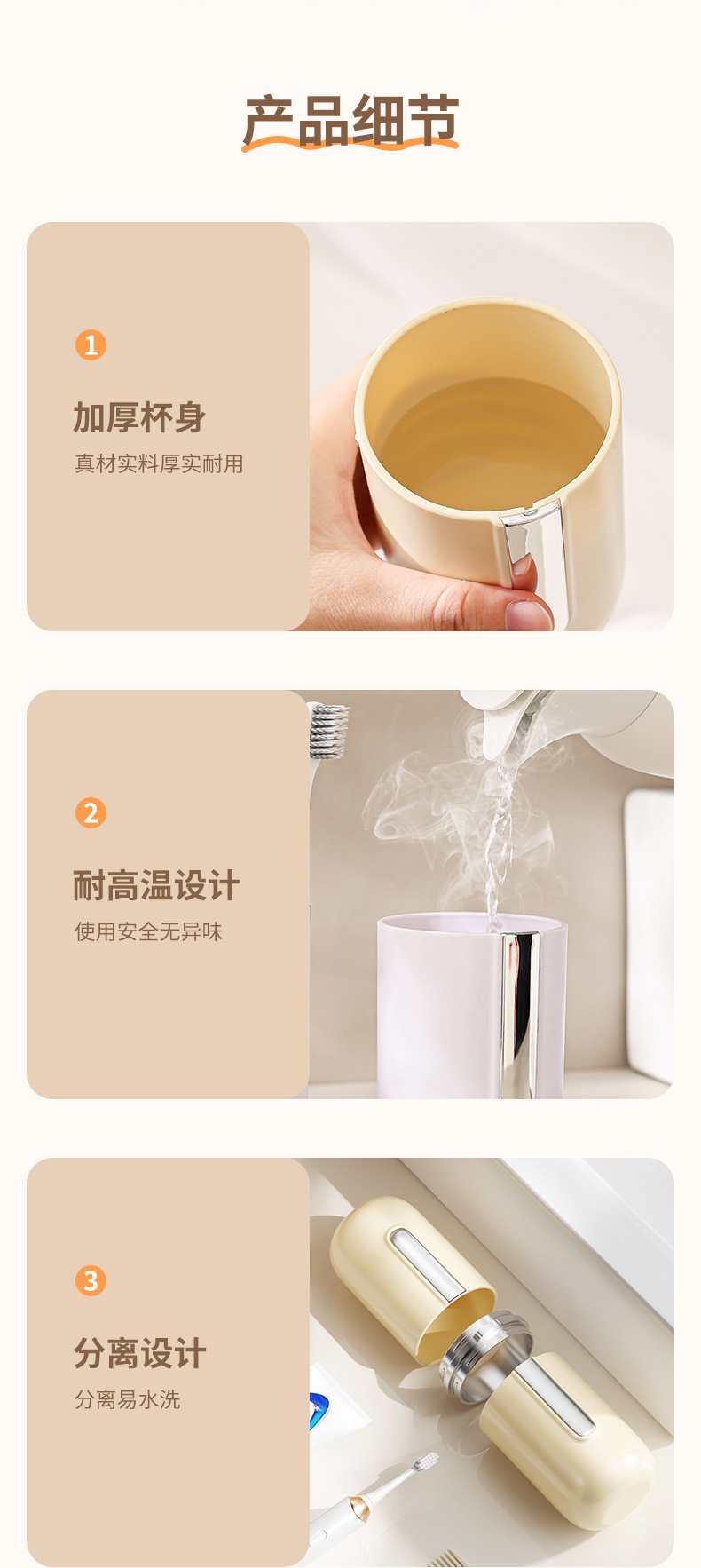 产品细节

1

加厚杯身

真材实料厚实耐用

2

耐高温设计

使用安全无异味

3

分离设计

分离易水洗