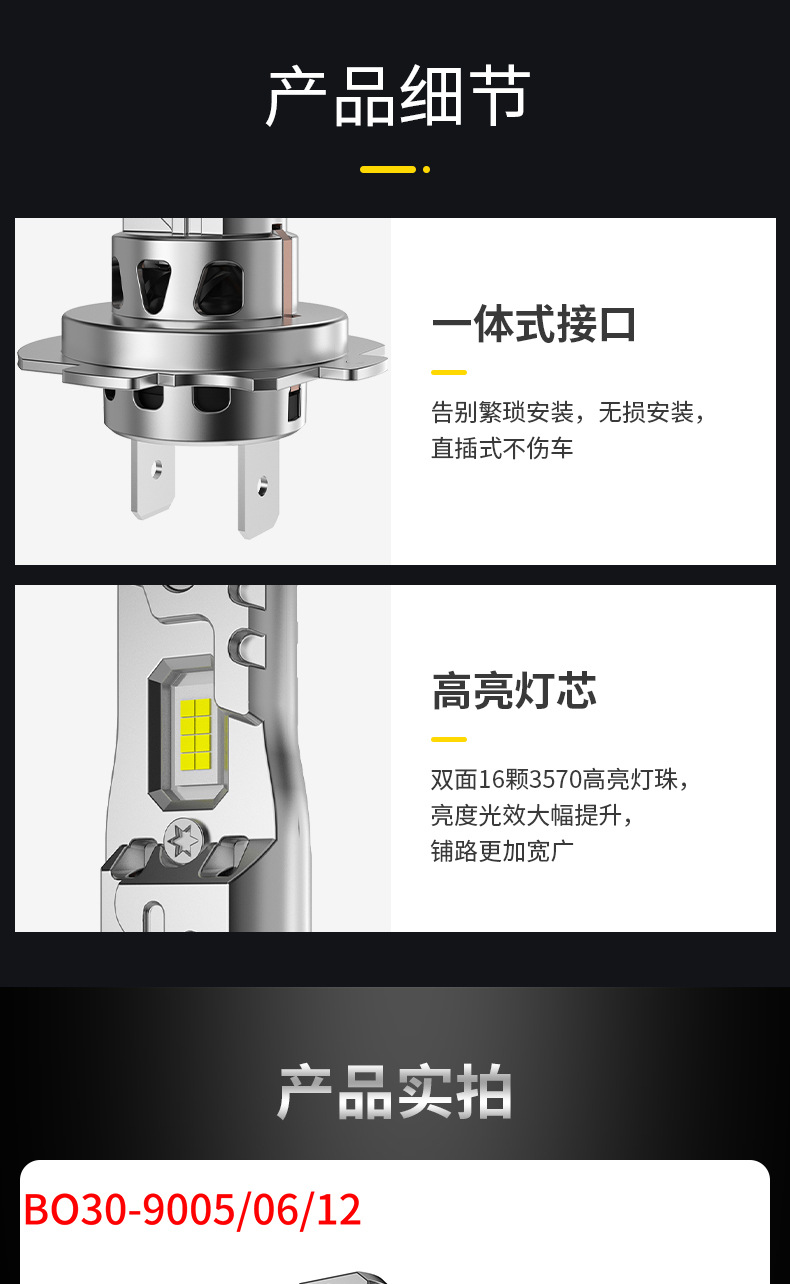 产品细节

一体式接口

告别繁琐安装，无损安装，直插式不伤车

高亮灯芯

双面16颗3570高亮灯珠，亮度光效大幅提升，铺路更加宽广

产品实拍

BO30-9005/06/12