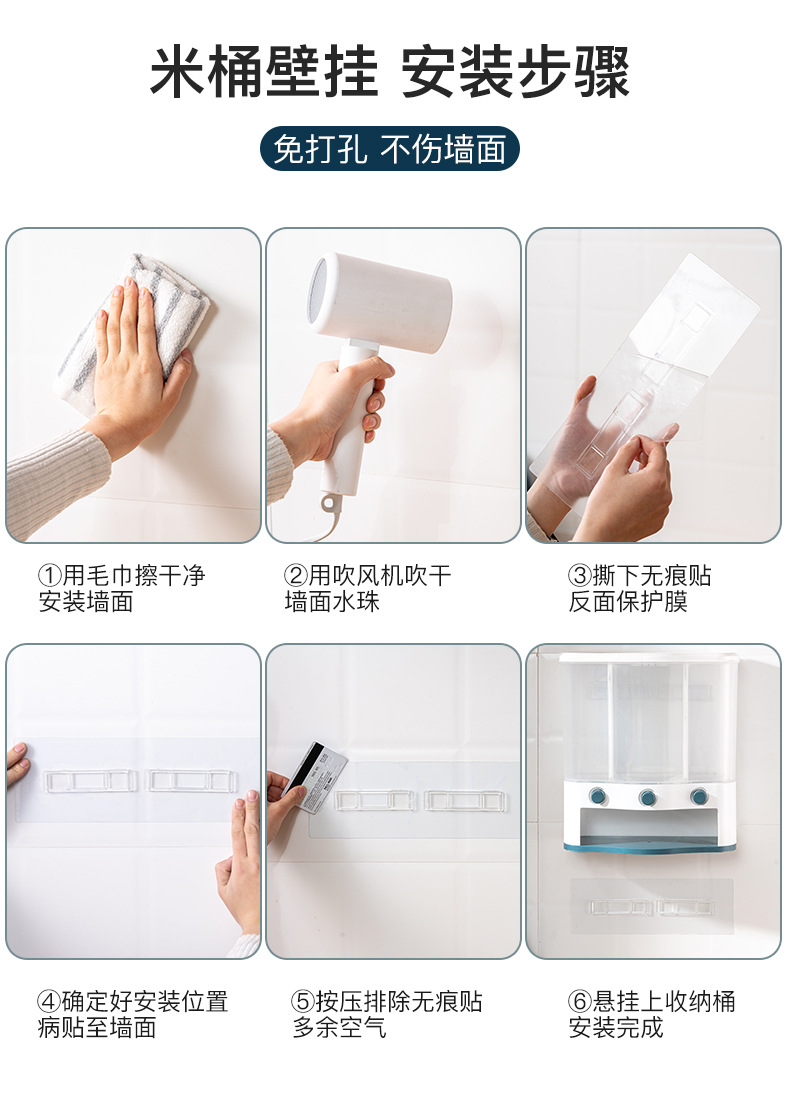 米桶壁挂 安装步骤

免打孔 不伤墙面

①用毛巾擦干净安装墙面

②用吹风机吹干墙面水珠

③撕下无痕贴反面保护膜

④确定好安装位置病贴至墙面

⑤按压排除无痕贴多余空气

⑥悬挂上收纳桶安装完成