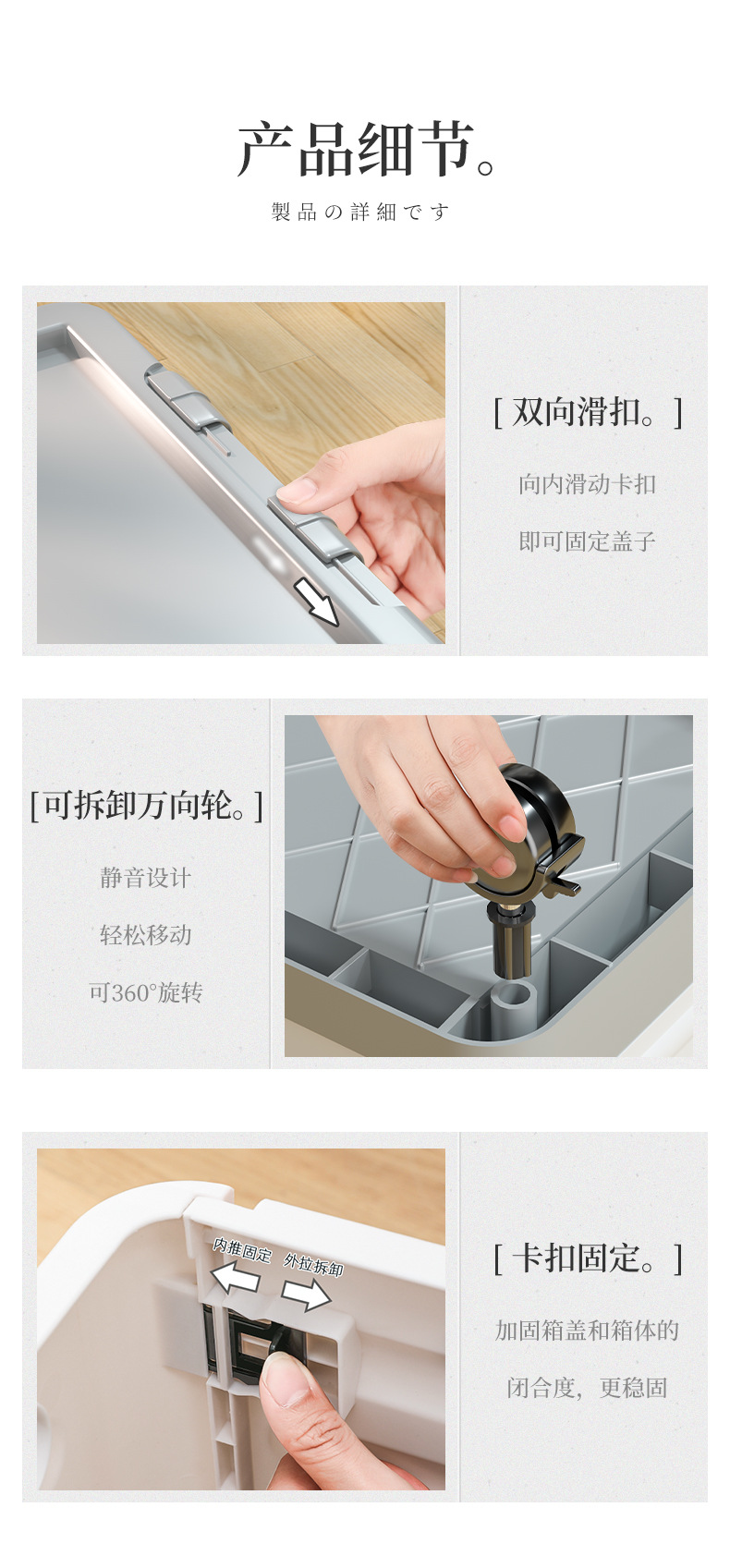 产品细节。

製品の詳細です

[ 双向滑扣。]

向内滑动卡扣

即可固定盖子

[可拆卸万向轮。]

静音设计

轻松移动

可360°旋转

内推固定

外拉拆卸

[ 卡扣固定。]

加固箱盖和箱体的

闭合度，更稳固