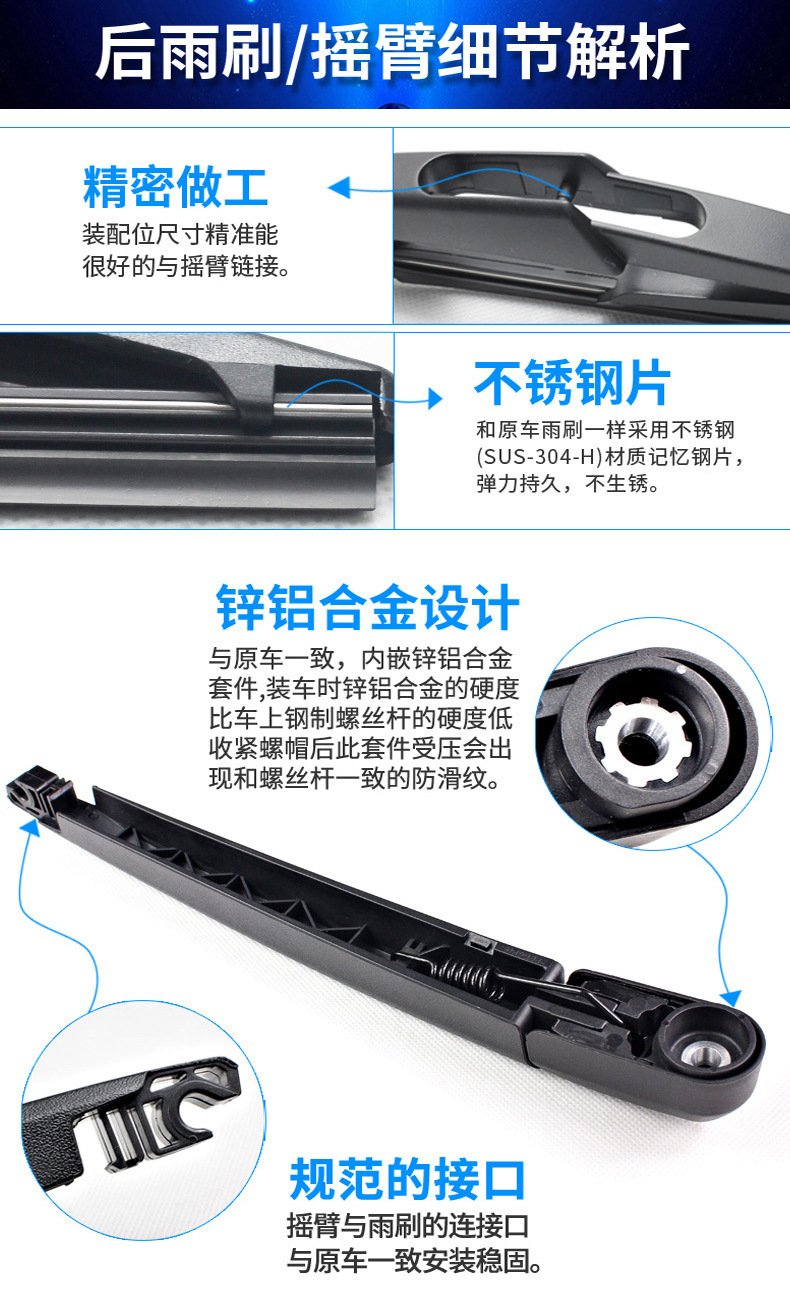 后雨刷/摇臂细节解析

精密做工
装配位尺寸精准能很好的与摇臂链接。

不锈钢片
和原车雨刷一样采用不锈钢(SUS-304-H)材质记忆钢片，弹力持久，不生锈。

锌铝合金设计
与原车一致，内嵌锌铝合金套件,装车时锌铝合金的硬度比车上钢制螺丝杆的硬度低收紧螺帽后此套件受压会出现和螺丝杆一致的防滑纹。

规范的接口
摇臂与雨刷的连接口与原车一致安装稳固。