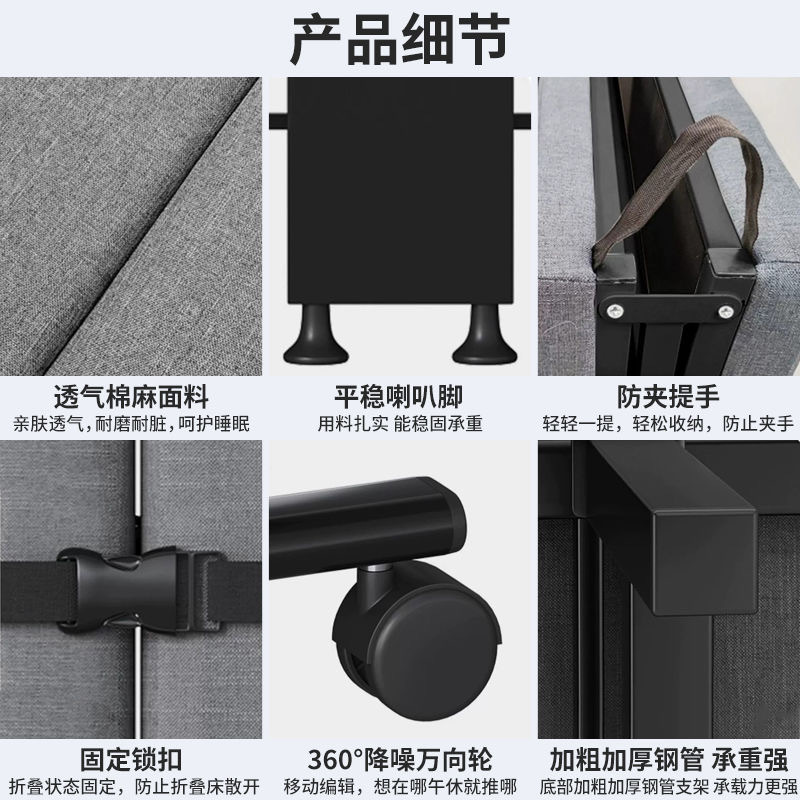 产品细节

透气棉麻面料
亲肤透气，耐磨耐脏，呵护睡眠

平稳喇叭脚
用料扎实 能稳固承重

防夹提手
轻轻一提，轻松收纳，防止夹手

固定锁扣
折叠状态固定，防止折叠床散开

360°降噪万向轮
移动编辑，想在哪午休就推哪

加粗加厚钢管 承重强
底部加粗加厚钢管支架 承载力更强