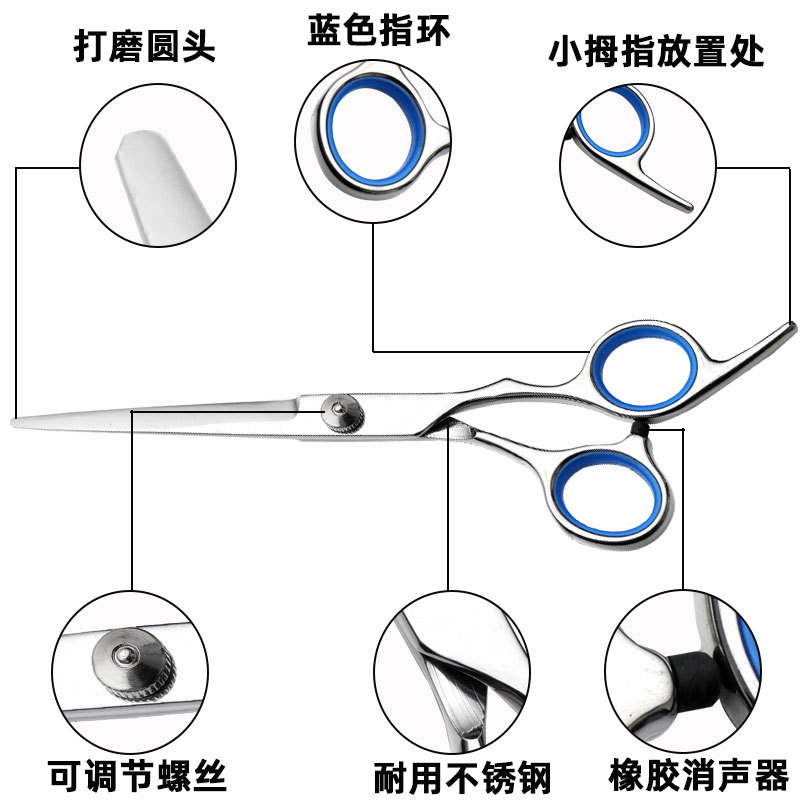 打磨圆头

蓝色指环

小拇指放置处

可调节螺丝

耐用不锈钢

橡胶消声器