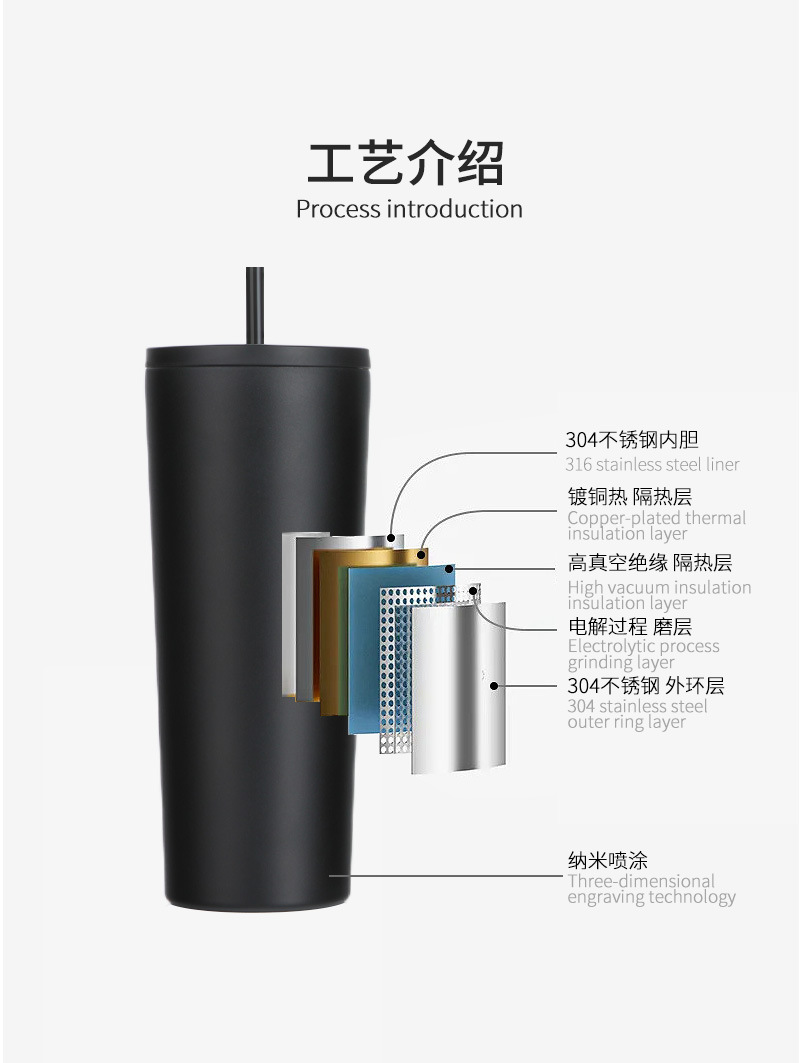 工艺介绍
Process introduction

304不锈钢内胆
316 stainless steel liner

镀铜热 隔热层
Copper-plated thermal insulation layer

高真空绝缘 隔热层
High vacuum insulation insulation layer

电解过程 磨层
Electrolytic process grinding layer

304不锈钢 外环层
304 stainless steel outer ring layer

纳米喷涂
Three-dimensional engraving technology