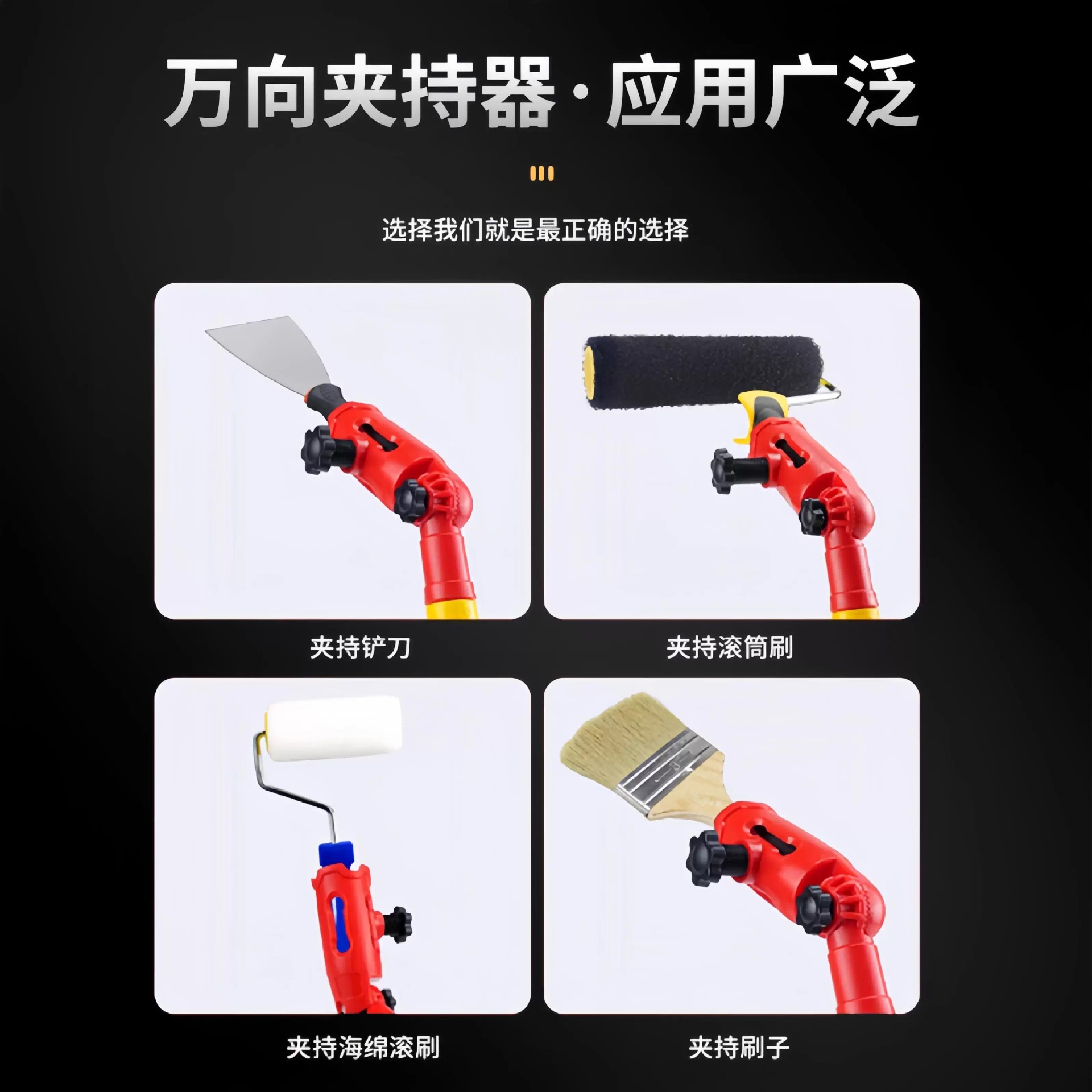 万向夹持器·应用广泛

选择我们就是最正确的选择

夹持铲刀

夹持滚筒刷

夹持海绵滚刷

夹持刷子