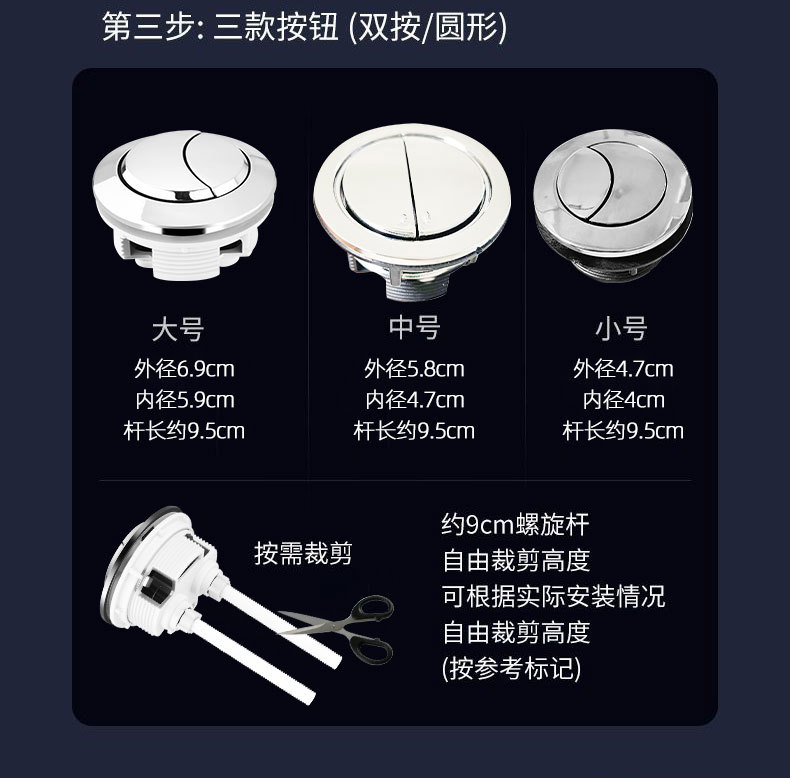 第三步: 三款按钮 (双按/圆形)

大号
外径6.9cm
内径5.9cm
杆长约9.5cm

中号
外径5.8cm
内径4.7cm
杆长约9.5cm

小号
外径4.7cm
内径4cm
杆长约9.5cm

按需裁剪

约9cm螺旋杆
自由裁剪高度
可根据实际安装情况
自由裁剪高度
(按参考标记)