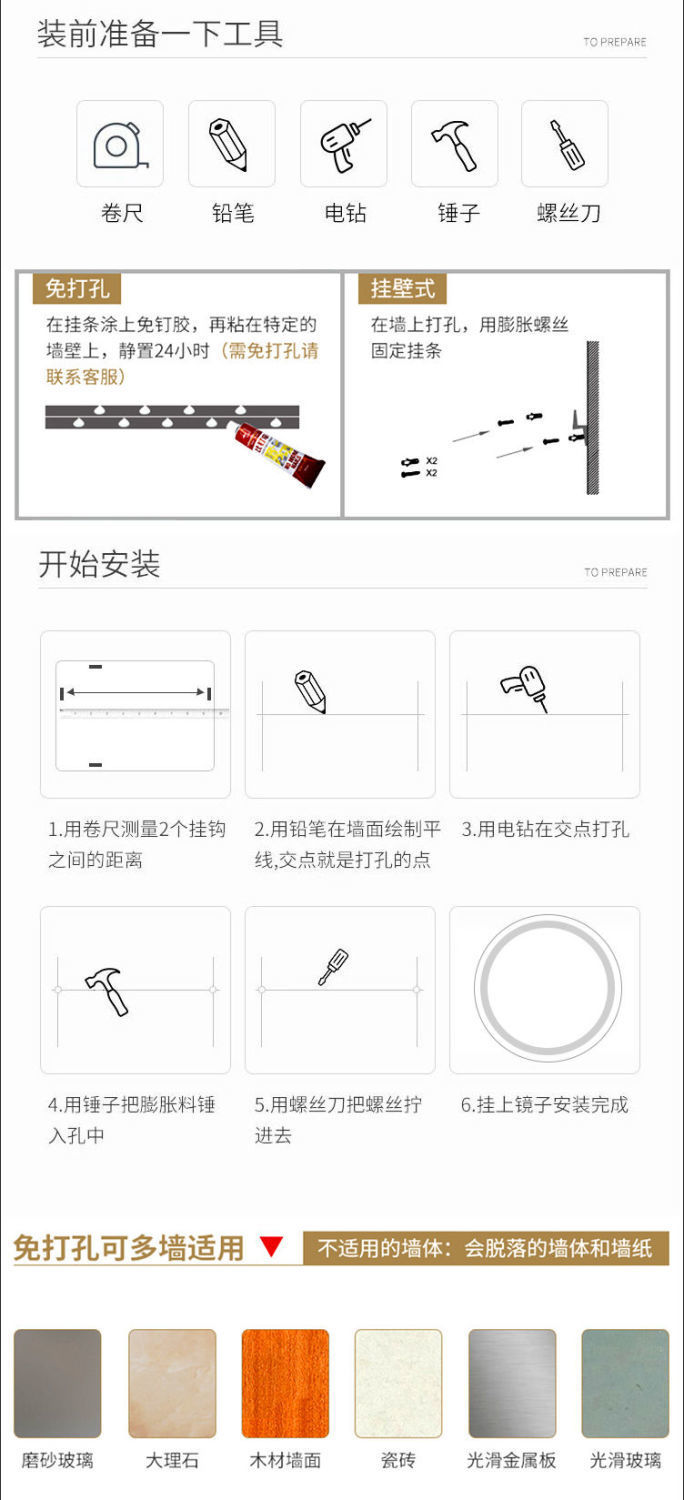 装前准备一下工具

TO PREPARE

卷尺 铅笔 电钻 锤子 螺丝刀

免打孔

在挂条涂上免钉胶，再粘在特定的墙壁上，静置24小时（需免打孔请联系客服）

挂壁式

在墙上打孔，用膨胀螺丝固定挂条

X2
X2

开始安装

TO PREPARE

1.用卷尺测量2个挂钩之间的距离

2.用铅笔在墙面绘制平线,交点就是打孔的点

3.用电钻在交点打孔

4.用锤子把膨胀料锤入孔中

5.用螺丝刀把螺丝拧进去

6.挂上镜子安装完成

免打孔可多墙适用

不适用的墙体：会脱落的墙体和墙纸

磨砂玻璃 大理石 木材墙面 瓷砖 光滑金属板 光滑玻璃