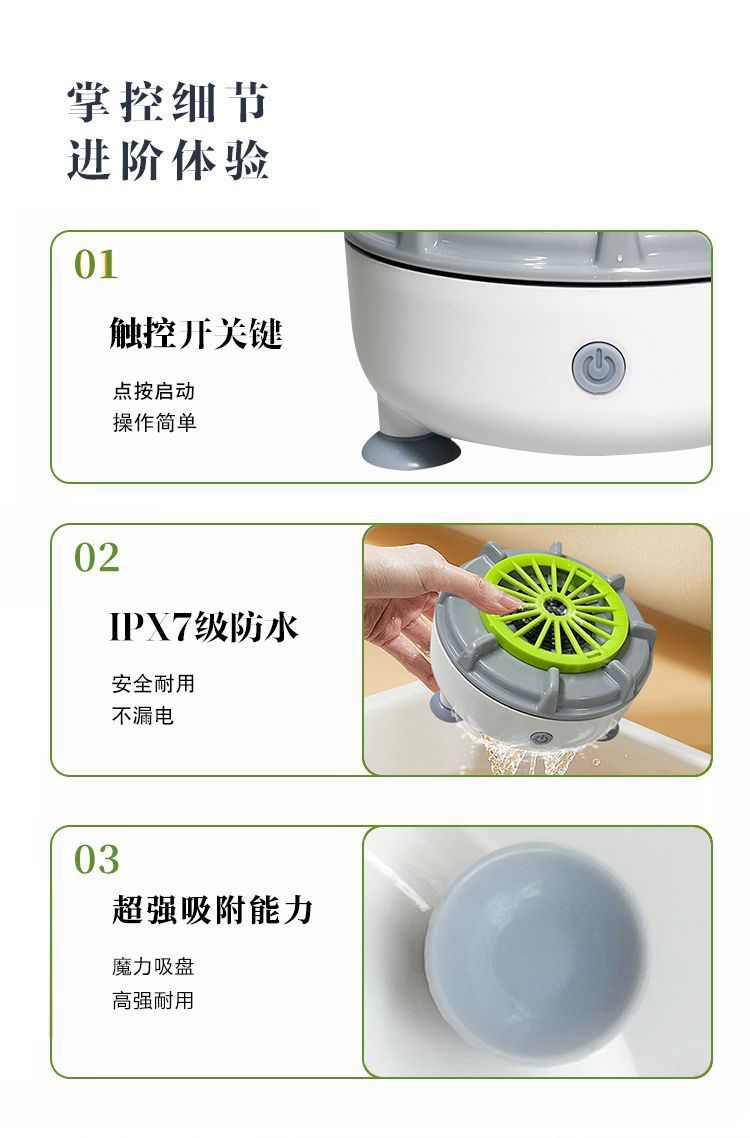 掌控细节
进阶体验

01

触控开关键

点按启动
操作简单

02

IPX7级防水

安全耐用
不漏电

03

超强吸附能力

魔力吸盘
高强耐用