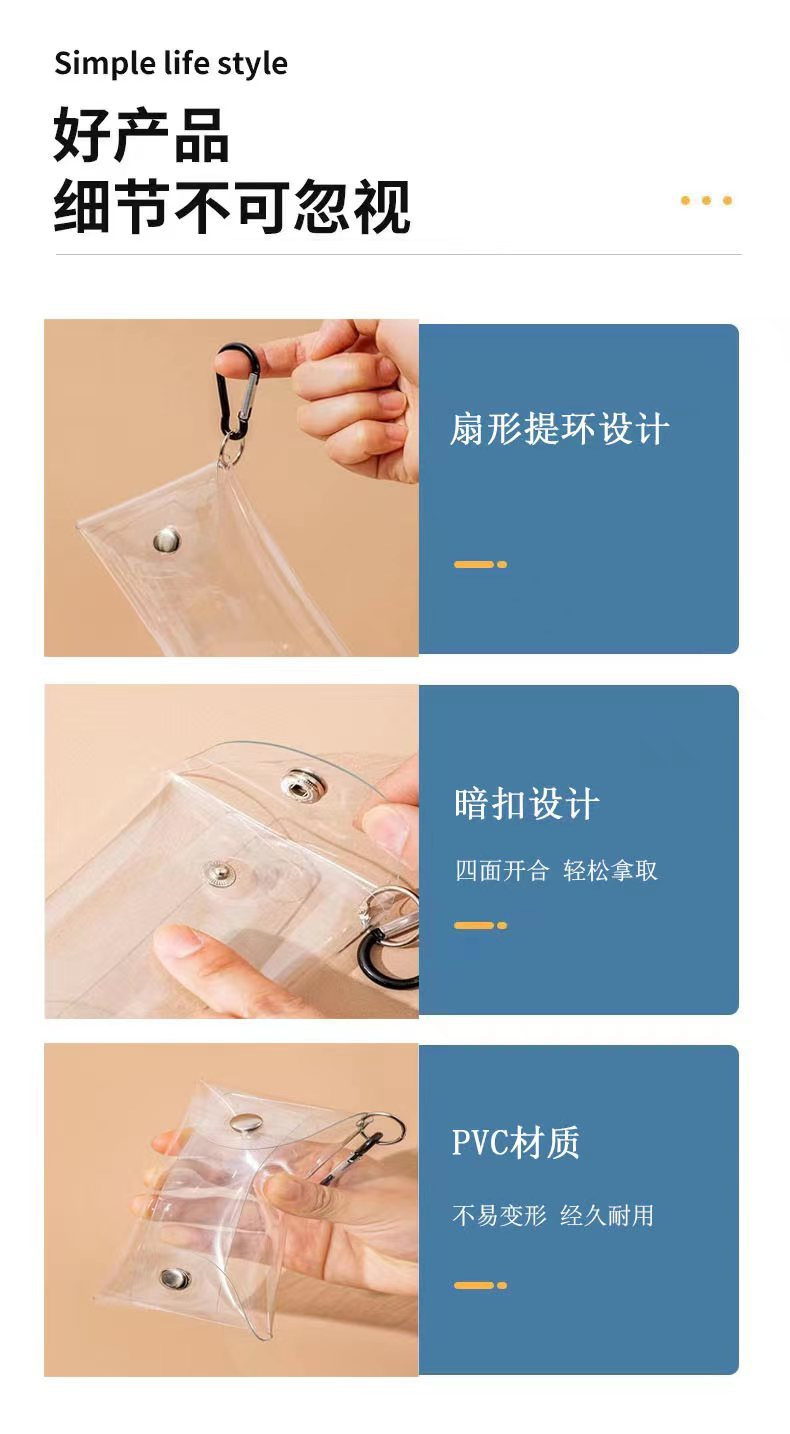 Simple life style

好产品
细节不可忽视

扇形提环设计

暗扣设计

四面开合 轻松拿取

PVC材质

不易变形 经久耐用