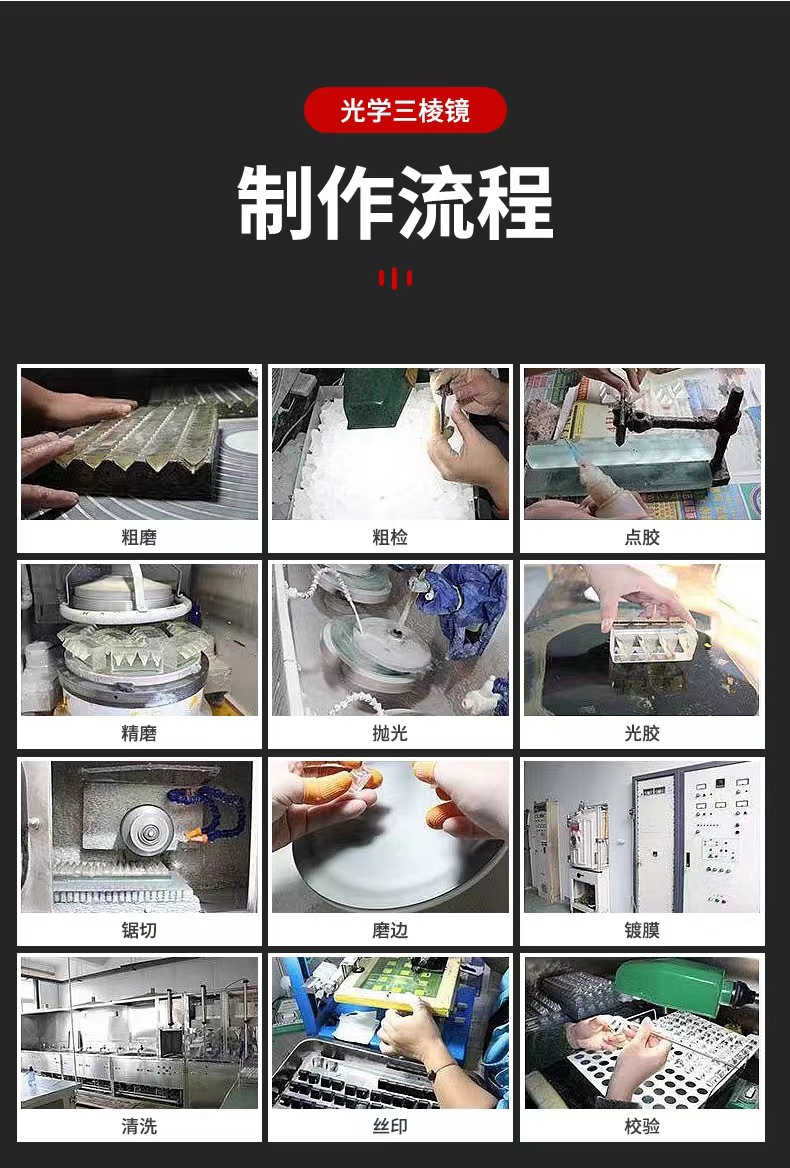 光学三棱镜

制作流程

粗磨

粗检

点胶

精磨

抛光

光胶

锯切

磨边

镀膜

清洗

丝印

校验