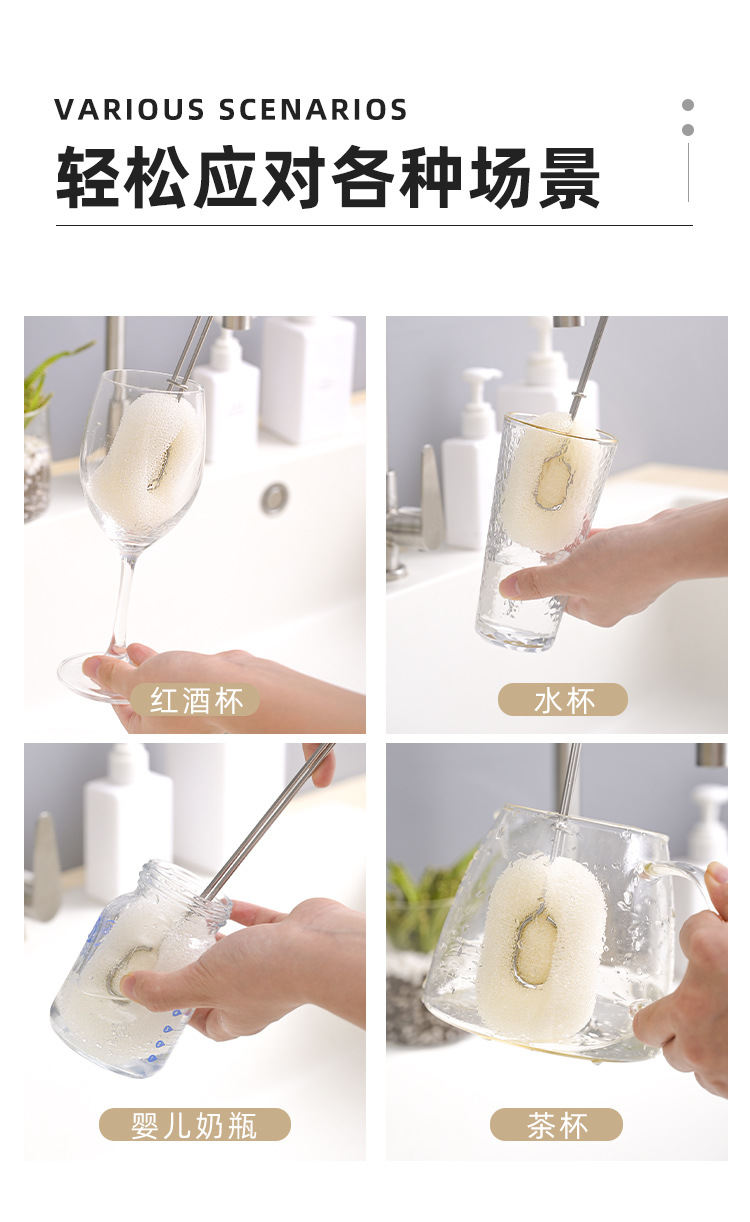 VARIOUS SCENARIOS
轻松应对各种场景

红酒杯

水杯

婴儿奶瓶

茶杯