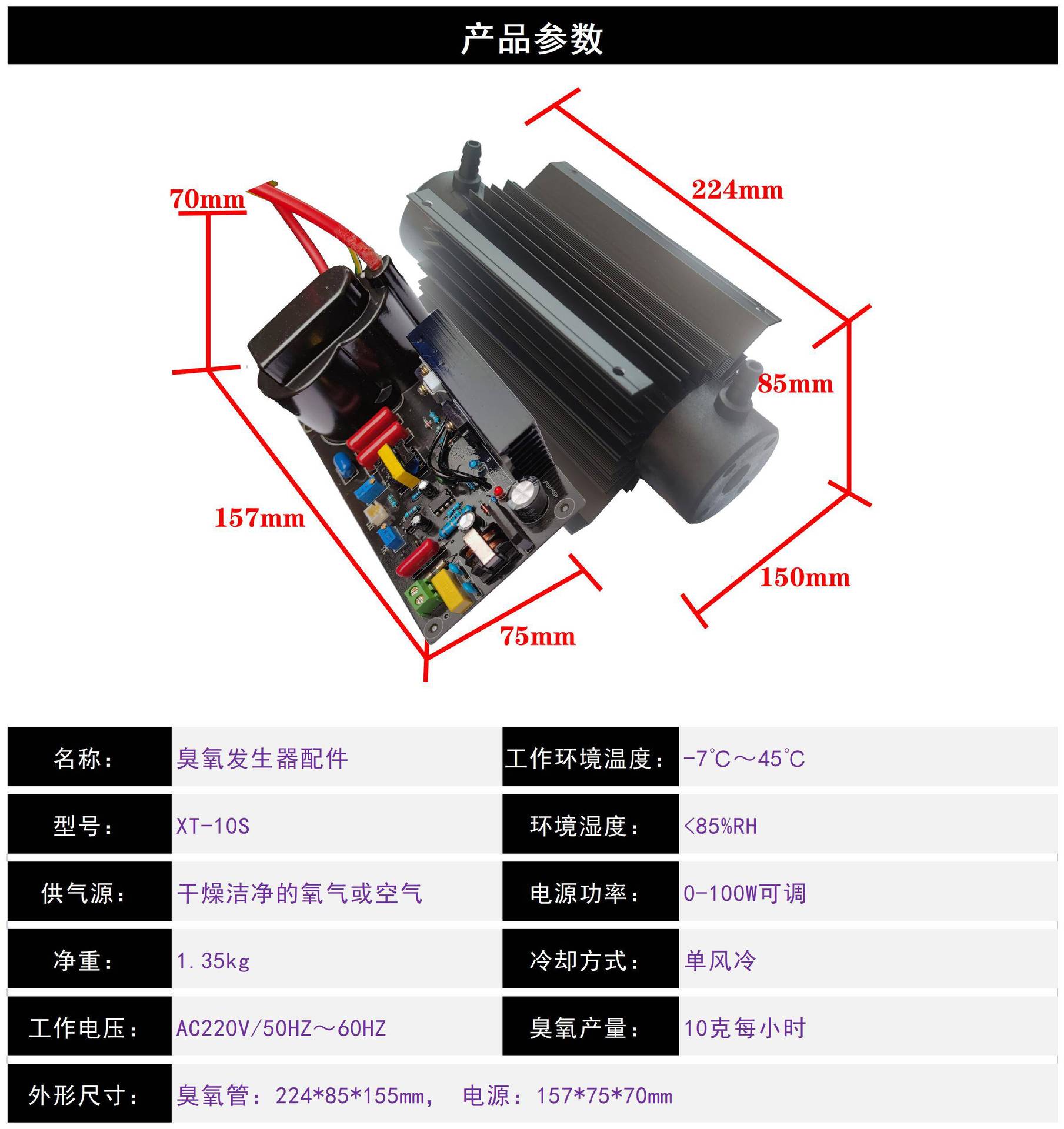 产品参数

70mm

224mm

85mm

157mm

150mm

75mm

| 名称： | 臭氧发生器配件 | 工作环境温度： | -7℃～45℃ |
|---|---|---|---|
| 型号： | XT-10S | 环境湿度： | <85%RH |
| 供气源： | 干燥洁净的氧气或空气 | 电源功率： | 0-100W可调 |
| 净重： | 1.35kg | 冷却方式： | 单风冷 |
| 工作电压： | AC220V/50HZ～60HZ | 臭氧产量： | 10克每小时 |
| 外形尺寸： | 臭氧管：224*85*155mm， 电源：157*75*70mm | | |