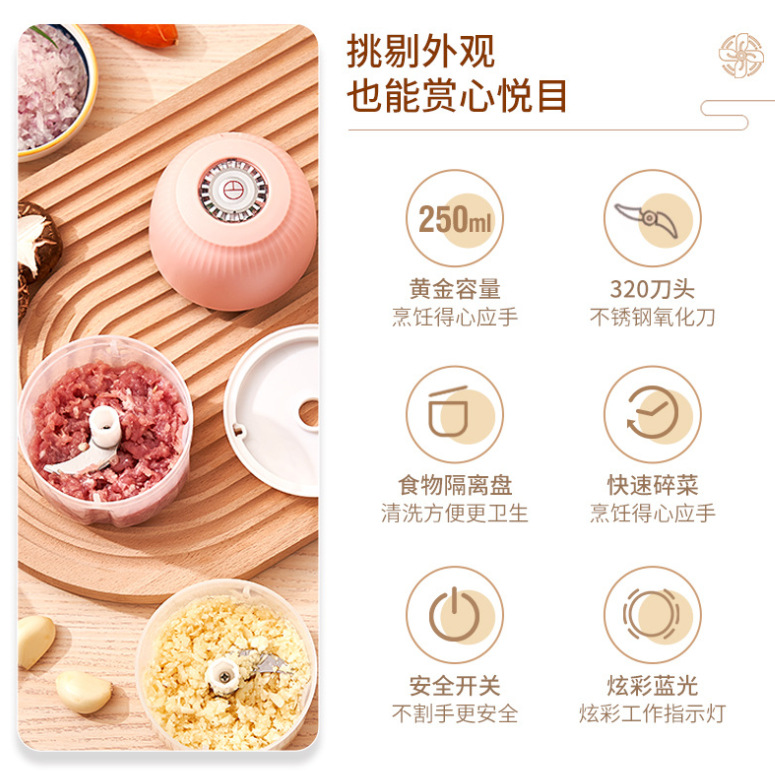 挑剔外观
也能赏心悦目

250ml

黄金容量
烹饪得心应手

320刀头
不锈钢氧化刀

食物隔离盘
清洗方便更卫生

快速碎菜
烹饪得心应手

安全开关
不割手更安全

炫彩蓝光
炫彩工作指示灯