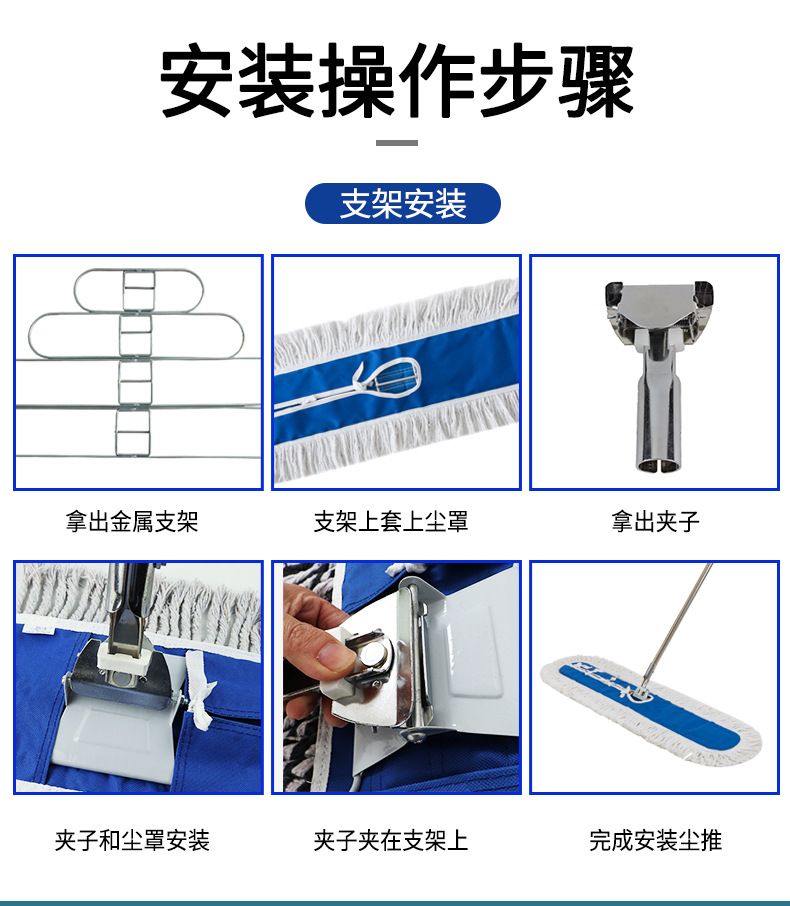 安装操作步骤

支架安装

拿出金属支架

支架上套上尘罩

拿出夹子

夹子和尘罩安装

夹子夹在支架上

完成安装尘推