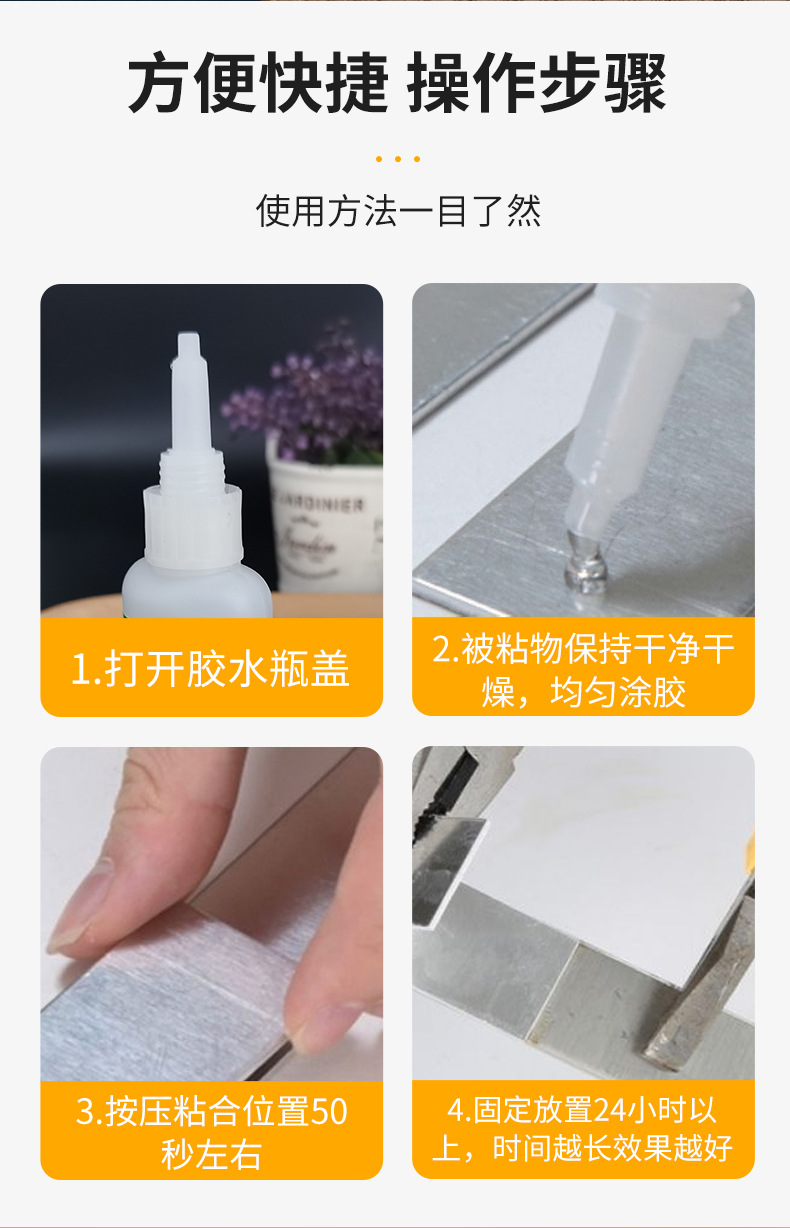 方便快捷 操作步骤

使用方法一目了然

JARDINIER

1.打开胶水瓶盖

2.被粘物保持干净干燥，均匀涂胶

3.按压粘合位置50秒左右

4.固定放置24小时以上，时间越长效果越好