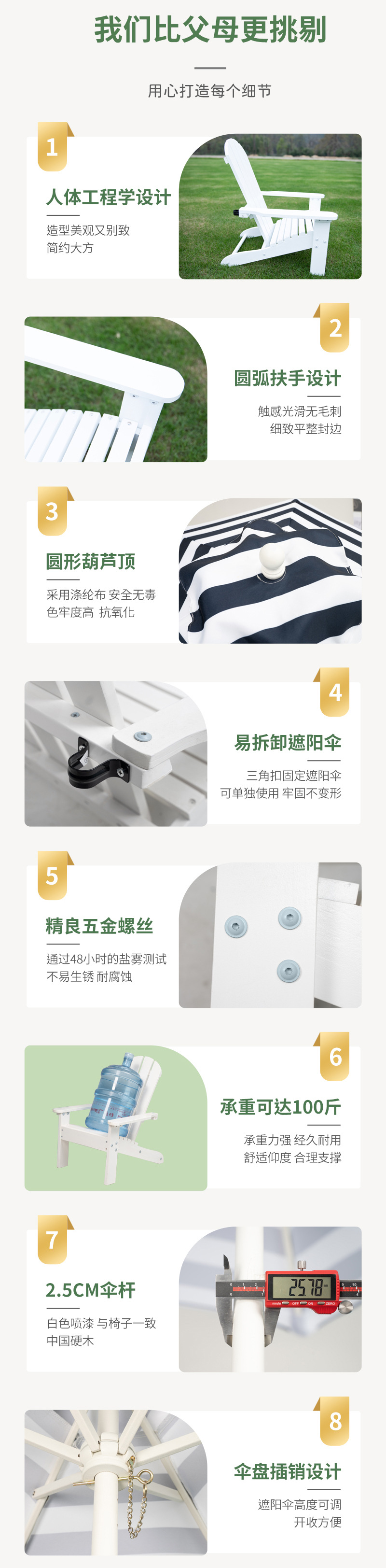 我们比父母更挑剔

用心打造每个细节

1

人体工程学设计

造型美观又别致
简约大方

2

圆弧扶手设计

触感光滑无毛刺
细致平整封边

3

圆形葫芦顶

采用涤纶布 安全无毒
色牢度高 抗氧化

4

易拆卸遮阳伞

三角扣固定遮阳伞
可单独使用 牢固不变形

5

精良五金螺丝

通过48小时的盐雾测试
不易生锈 耐腐蚀

6

承重可达100斤

承重力强 经久耐用
舒适仰度 合理支撑

7

2.5CM伞杆

白色喷漆 与椅子一致
中国硬木

25.78

8

伞盘插销设计

遮阳伞高度可调
开收方便