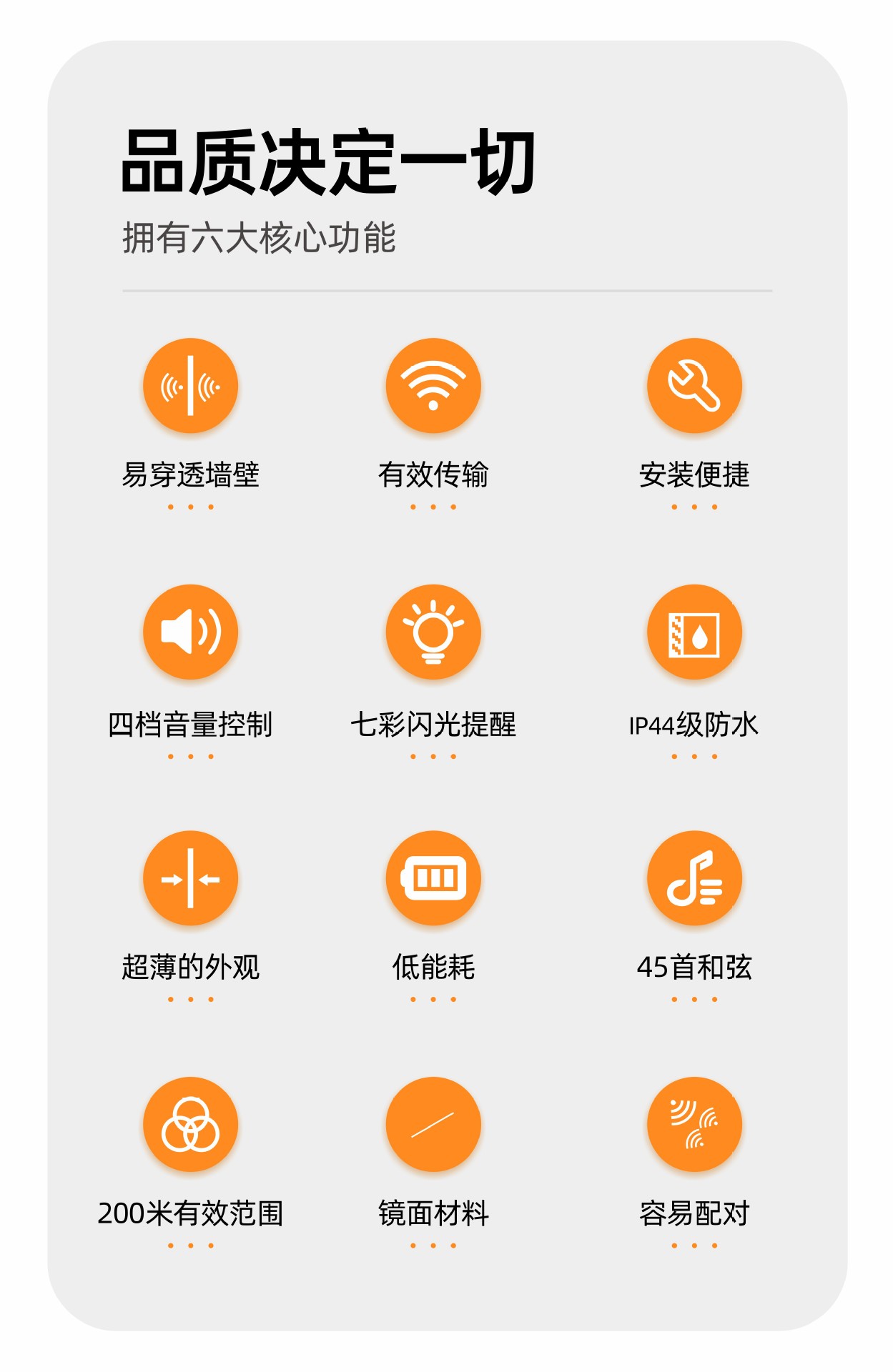 品质决定一切

拥有六大核心功能

易穿透墙壁

有效传输

安装便捷

四档音量控制

七彩闪光提醒

IP44级防水

超薄的外观

低能耗

45首和弦

200米有效范围

镜面材料

容易配对