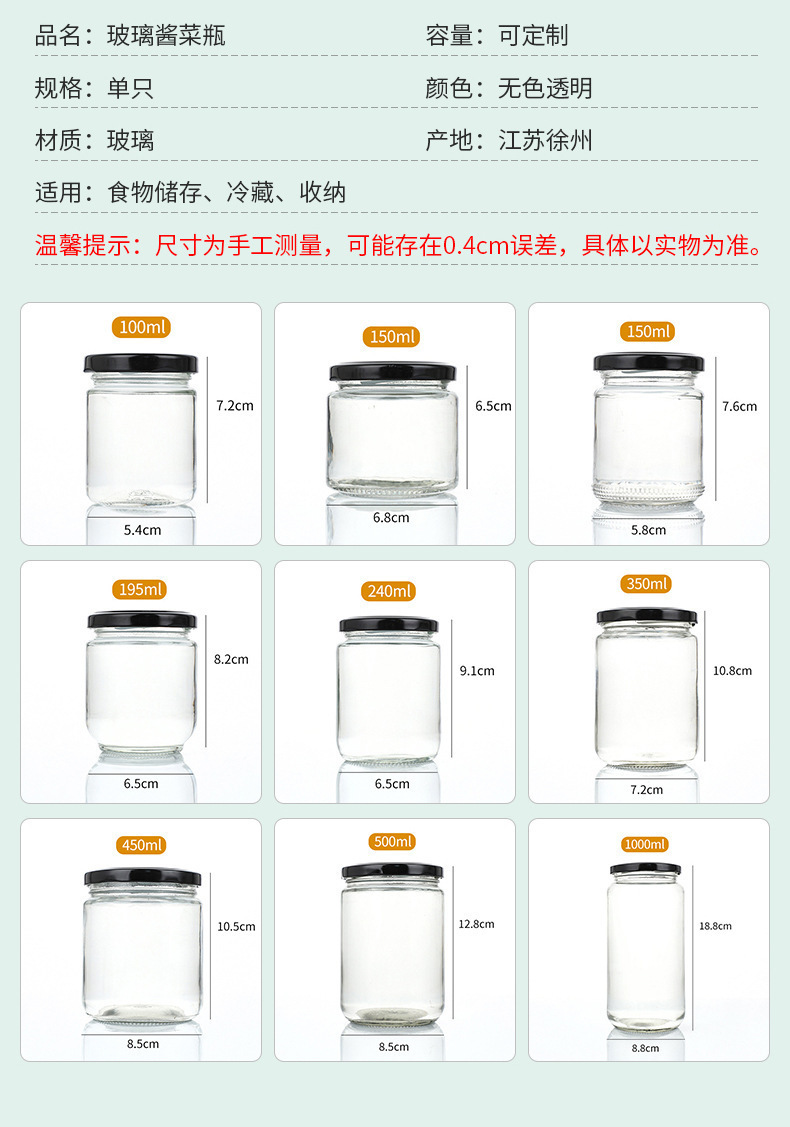 品名：玻璃酱菜瓶
容量：可定制

规格：单只
颜色：无色透明

材质：玻璃
产地：江苏徐州

适用：食物储存、冷藏、收纳

温馨提示：尺寸为手工测量，可能存在0.4cm误差，具体以实物为准。

100ml
7.2cm
5.4cm

150ml
6.5cm
6.8cm

150ml
7.6cm
5.8cm

195ml
8.2cm
6.5cm

240ml
9.1cm
6.5cm

350ml
10.8cm
7.2cm

450ml
10.5cm
8.5cm

500ml
12.8cm
8.5cm

1000ml
18.8cm
8.8cm