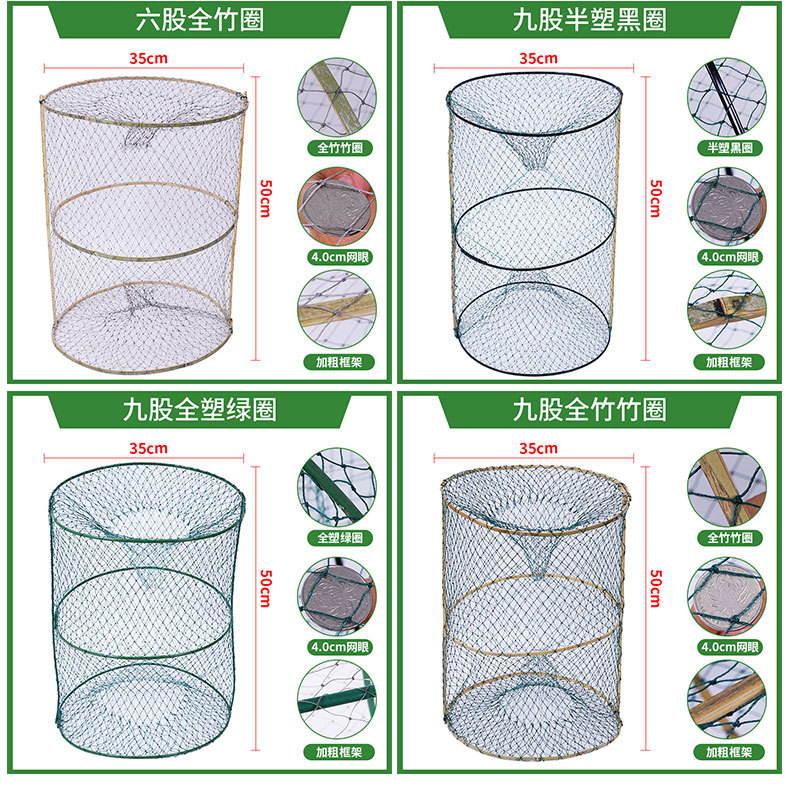 六股全竹圈

35cm

50cm

全竹竹圈

4.0cm网眼

加粗框架

九股半塑黑圈

35cm

50cm

半塑黑圈

4.0cm网眼

加粗框架

九股全塑绿圈

35cm

50cm

全塑绿圈

4.0cm网眼

加粗框架

九股全竹竹圈

35cm

50cm

全竹竹圈

4.0cm网眼

加粗框架