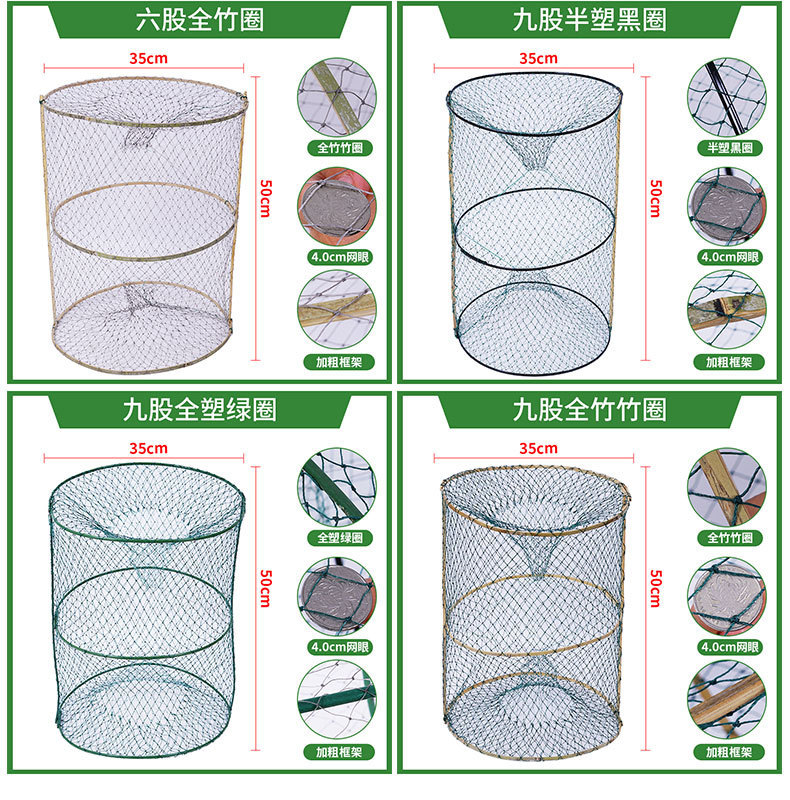 六股全竹圈

35cm

50cm

全竹竹圈

4.0cm网眼

加粗框架

九股半塑黑圈

35cm

50cm

半塑黑圈

4.0cm网眼

加粗框架

九股全塑绿圈

35cm

50cm

全塑绿圈

4.0cm网眼

加粗框架

九股全竹竹圈

35cm

50cm

全竹竹圈

4.0cm网眼

加粗框架