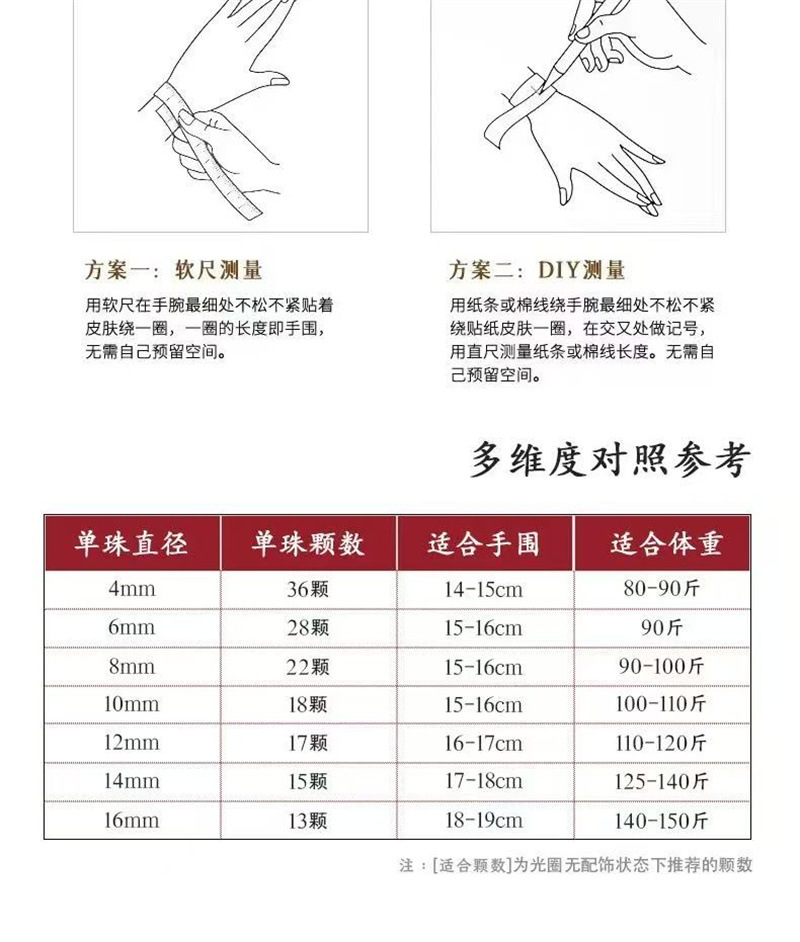 方案一：软尺测量

用软尺在手腕最细处不松不紧贴着皮肤绕一圈，一圈的长度即手围，无需自己预留空间。

方案二：DIY测量

用纸条或棉线绕手腕最细处不松不紧绕贴纸皮肤一圈，在交叉处做记号，用直尺测量纸条或棉线长度。无需自己预留空间。

多维度对照参考

| 单珠直径 | 单珠颗数 | 适合手围 | 适合体重 |
|---|---|---|---|
| 4mm | 36颗 | 14-15cm | 80-90斤 |
| 6mm | 28颗 | 15-16cm | 90斤 |
| 8mm | 22颗 | 15-16cm | 90-100斤 |
| 10mm | 18颗 | 15-16cm | 100-110斤 |
| 12mm | 17颗 | 16-17cm | 110-120斤 |
| 14mm | 15颗 | 17-18cm | 125-140斤 |
| 16mm | 13颗 | 18-19cm | 140-150斤 |

注：[适合颗数]为光圈无配饰状态下推荐的颗数