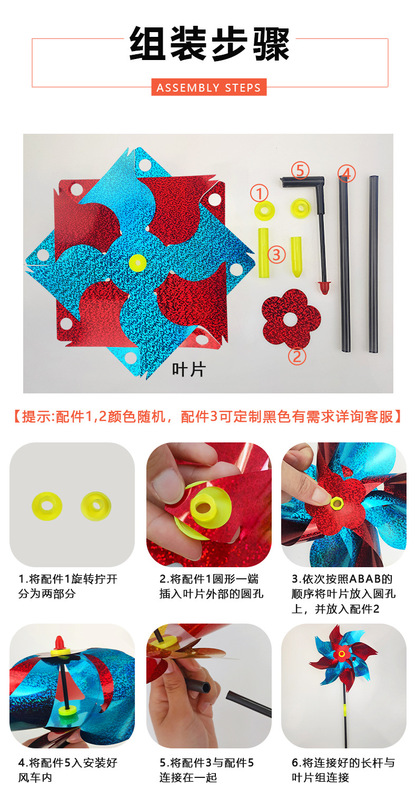 组装步骤

ASSEMBLY STEPS

①
⑤
④
③
②
叶片

【提示:配件1,2颜色随机，配件3可定制黑色有需求详询客服】

1.将配件1旋转拧开分为两部分

2.将配件1圆形一端插入叶片外部的圆孔

3.依次按照ABAB的顺序将叶片放入圆孔上，并放入配件2

4.将配件5入安装好风车内

5.将配件3与配件5连接在一起

6.将连接好的长杆与叶片组连接