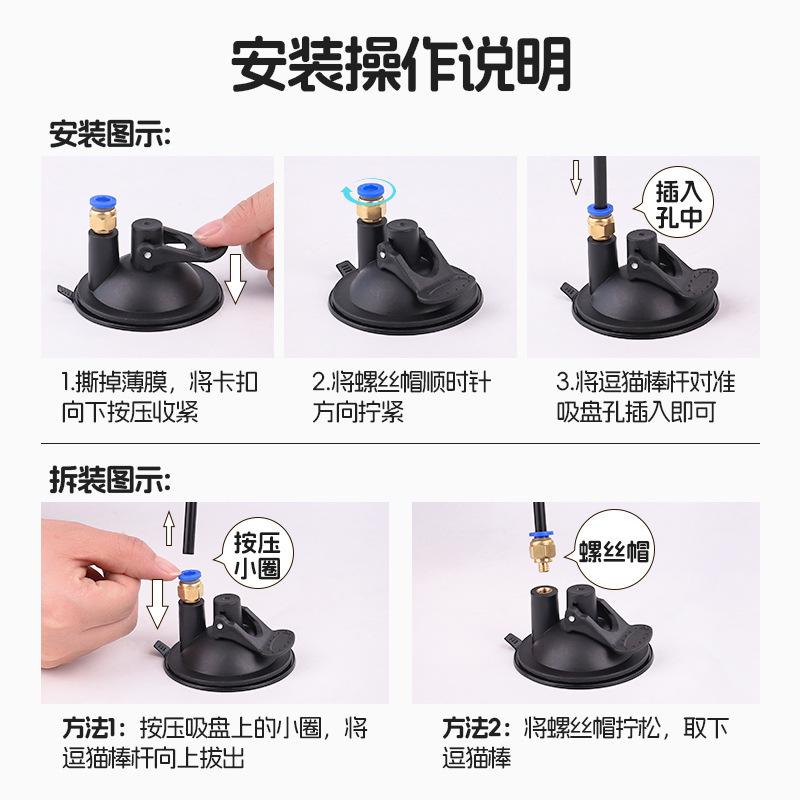 安装操作说明

安装图示:

1.撕掉薄膜，将卡扣向下按压收紧

2.将螺丝帽顺时针方向拧紧

插入孔中

3.将逗猫棒杆对准吸盘孔插入即可

拆装图示:

按压小圈

方法1：按压吸盘上的小圈，将逗猫棒杆向上拔出

螺丝帽

方法2：将螺丝帽拧松，取下逗猫棒