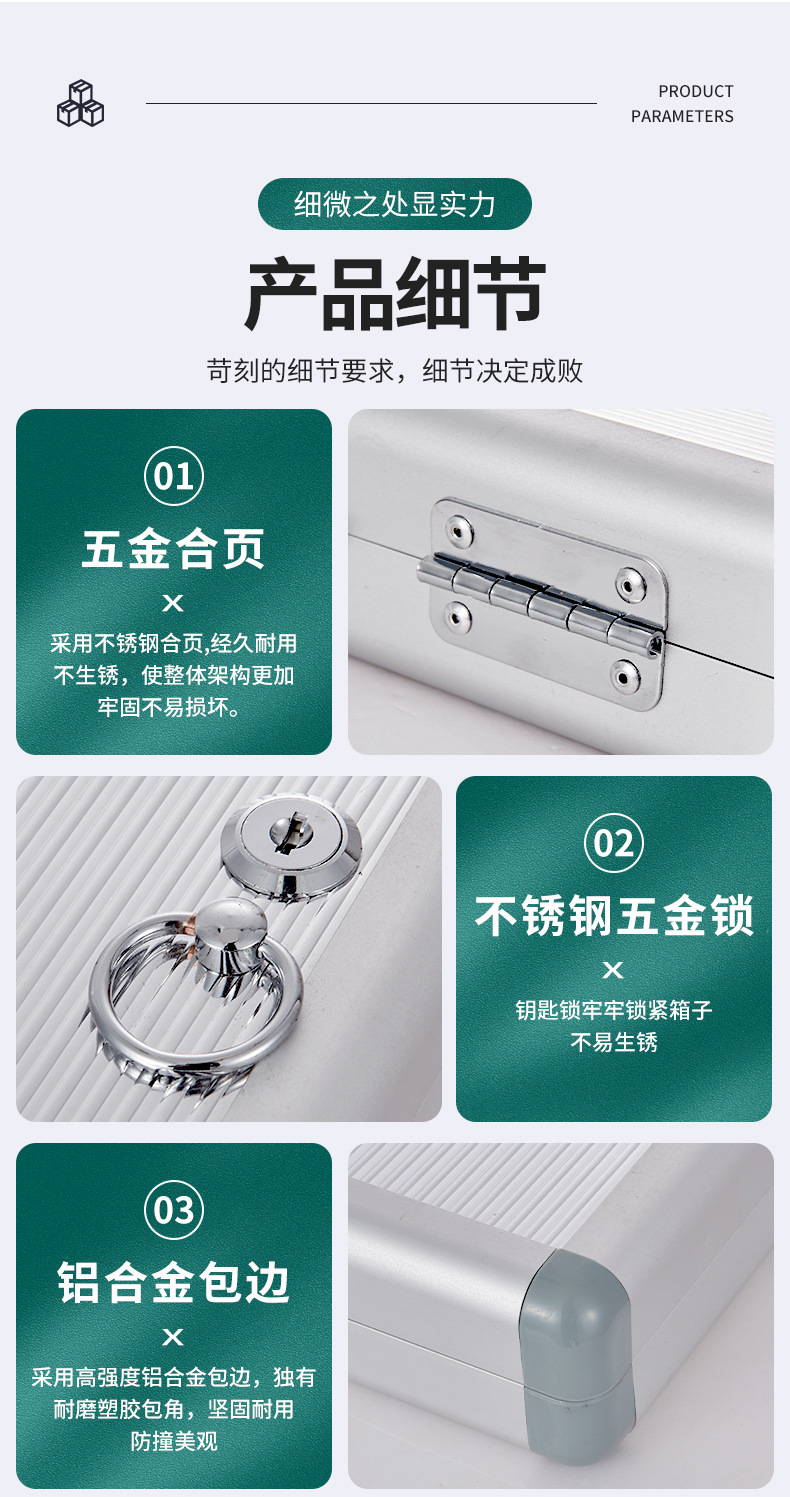 PRODUCT
PARAMETERS

细微之处显实力

产品细节

苛刻的细节要求，细节决定成败

01

五金合页

×

采用不锈钢合页,经久耐用不生锈，使整体架构更加牢固不易损坏。

02

不锈钢五金锁

×

钥匙锁牢牢锁紧箱子不易生锈

03

铝合金包边

×

采用高强度铝合金包边，独有耐磨塑胶包角，坚固耐用防撞美观