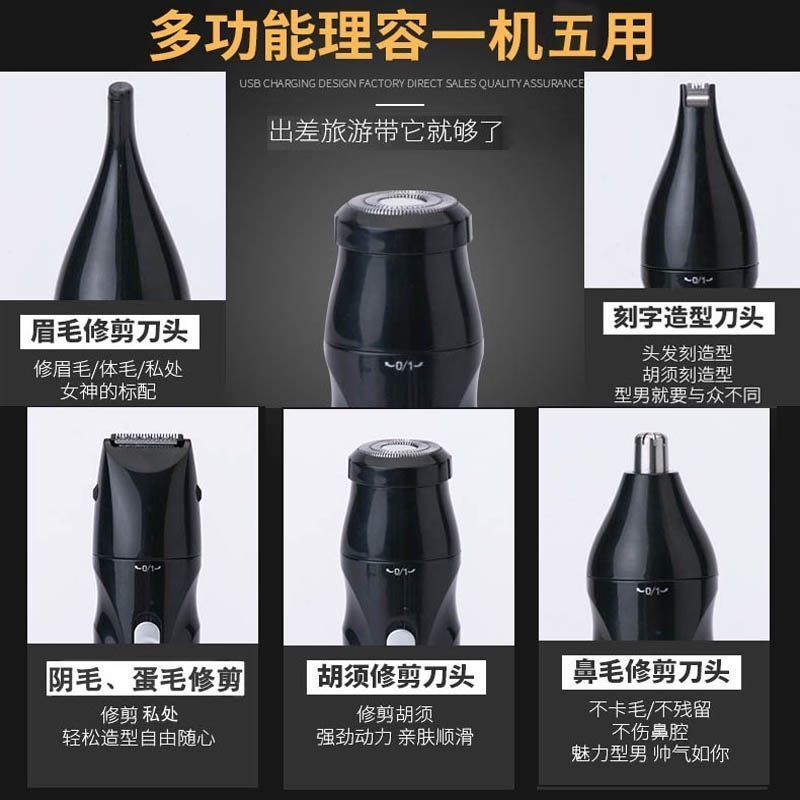 多功能理容一机五用

USB CHARGING DESIGN FACTORY DIRECT SALES QUALITY ASSURANCE

出差旅游带它就够了

0/1

眉毛修剪刀头

修眉毛/体毛/私处
女神的标配

0/1

刻字造型刀头

头发刻造型
胡须刻造型
型男就要与众不同

0/1

阴毛、蛋毛修剪

修剪 私处
轻松造型自由随心

0/1

胡须修剪刀头

修剪胡须
强劲动力 亲肤顺滑

0/1

鼻毛修剪刀头

不卡毛/不残留
不伤鼻腔
魅力型男 帅气如你