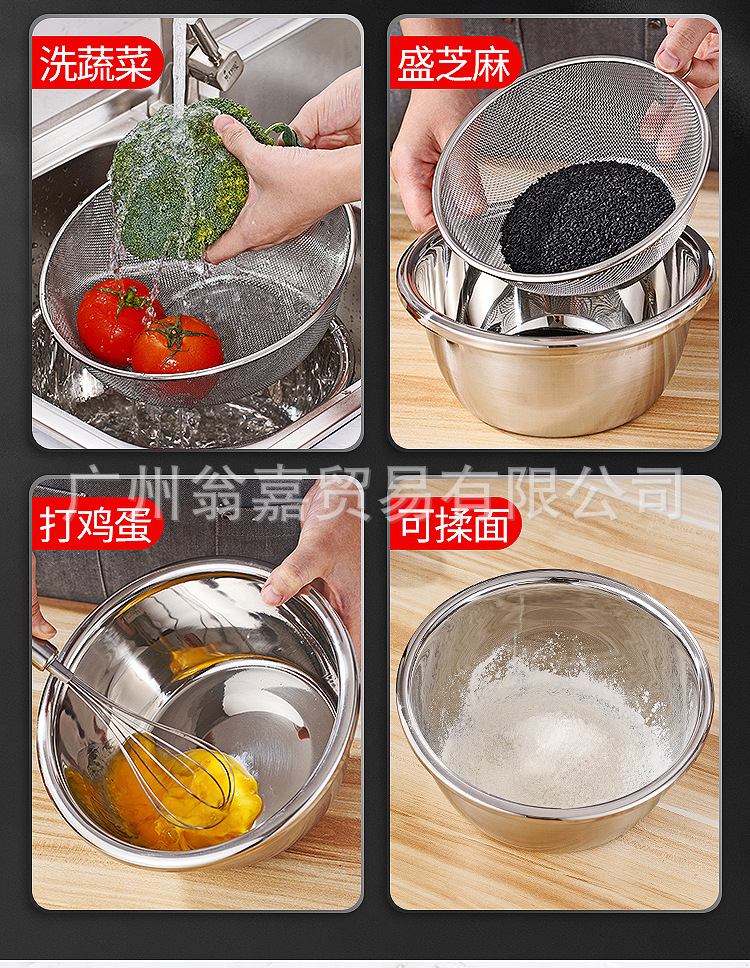 洗蔬菜

盛芝麻

广州翁嘉贸易有限公司

打鸡蛋

可揉面