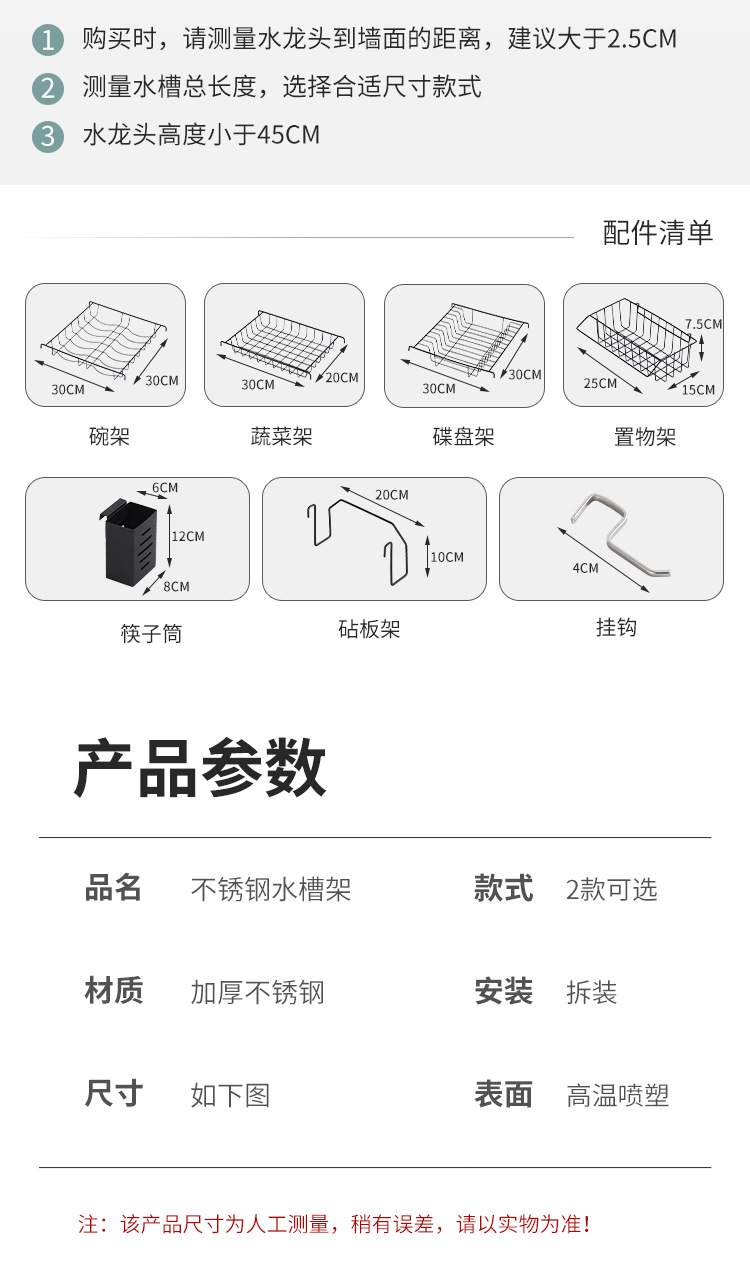 1 购买时，请测量水龙头到墙面的距离，建议大于2.5CM
2 测量水槽总长度，选择合适尺寸款式
3 水龙头高度小于45CM

配件清单

30CM 30CM
碗架

30CM 20CM
蔬菜架

30CM 30CM
碟盘架

7.5CM 25CM 15CM
置物架

6CM 12CM 8CM
筷子筒

20CM 10CM
砧板架

4CM
挂钩

产品参数

| 品名 | 不锈钢水槽架 | 款式 | 2款可选 |
|---|---|---|---|
| 材质 | 加厚不锈钢 | 安装 | 拆装 |
| 尺寸 | 如下图 | 表面 | 高温喷塑 |

注：该产品尺寸为人工测量，稍有误差，请以实物为准！