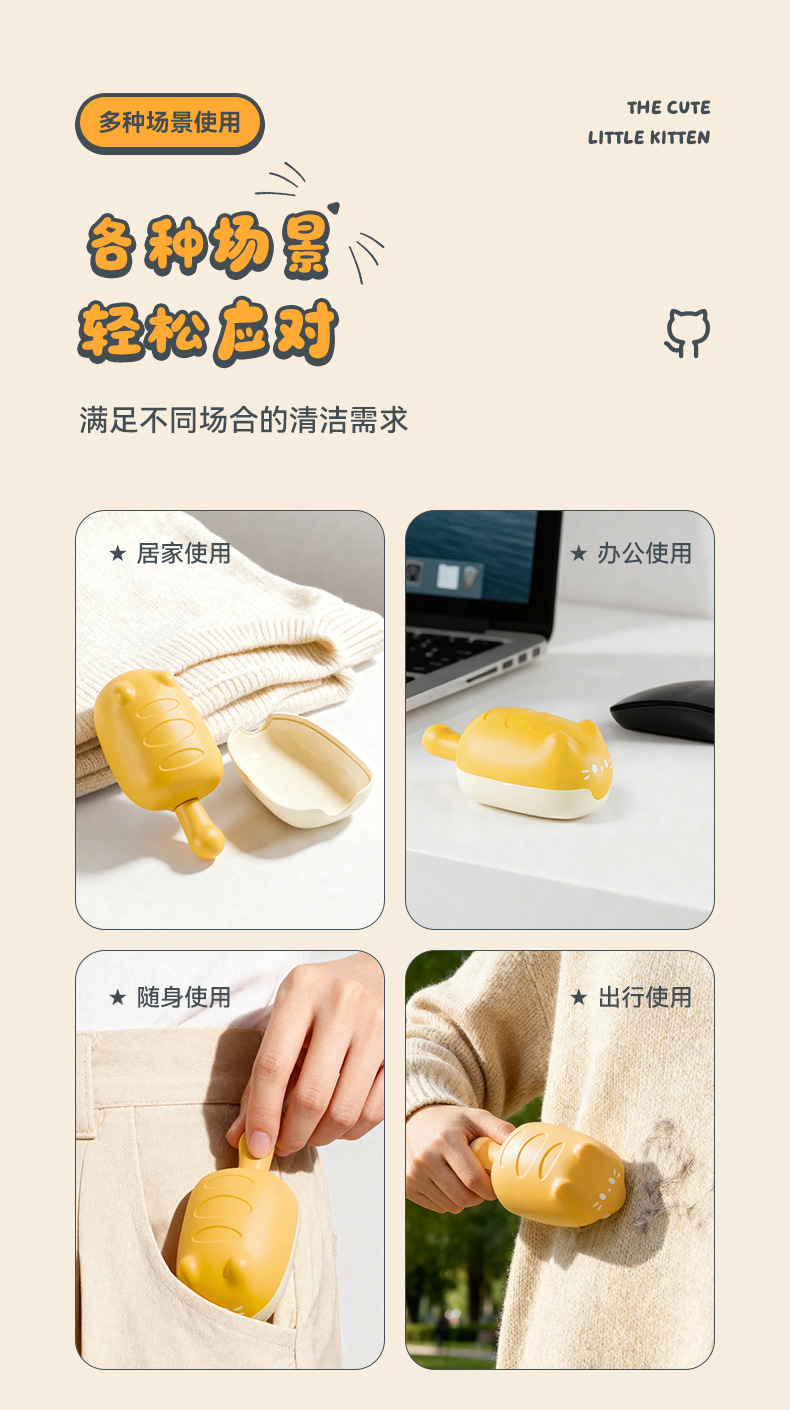 多种场景使用

THE CUTE
LITTLE KITTEN

各种场景
轻松应对

满足不同场合的清洁需求

★ 居家使用

★ 办公使用

★ 随身使用

★ 出行使用