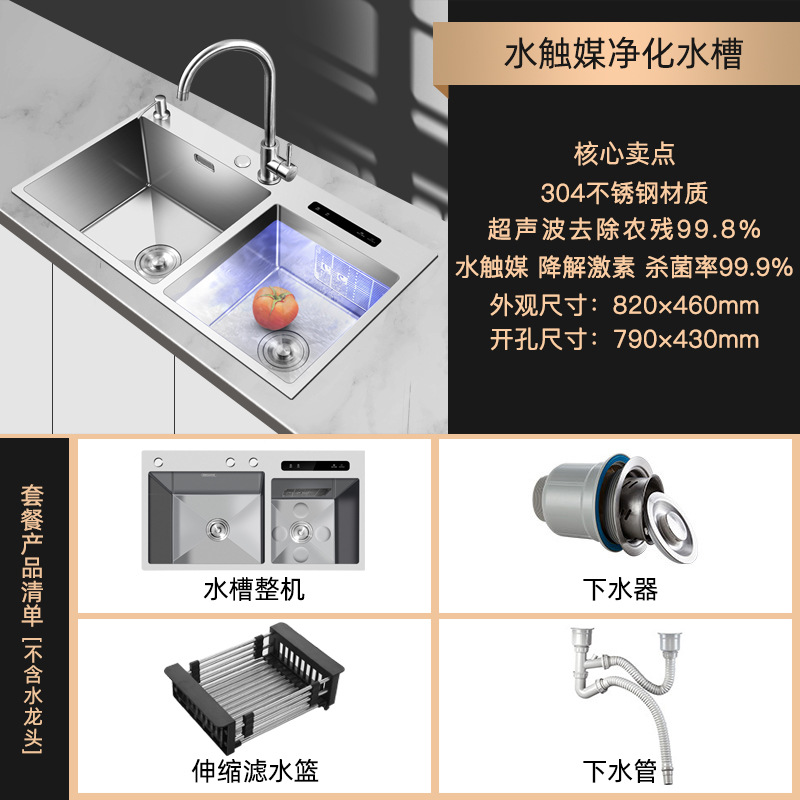 水触媒净化水槽

核心卖点
304不锈钢材质
超声波去除农残99.8%
水触媒 降解激素 杀菌率99.9%
外观尺寸：820×460mm
开孔尺寸：790×430mm

套餐产品清单
[不含水龙头]

水槽整机

下水器

伸缩滤水篮

下水管