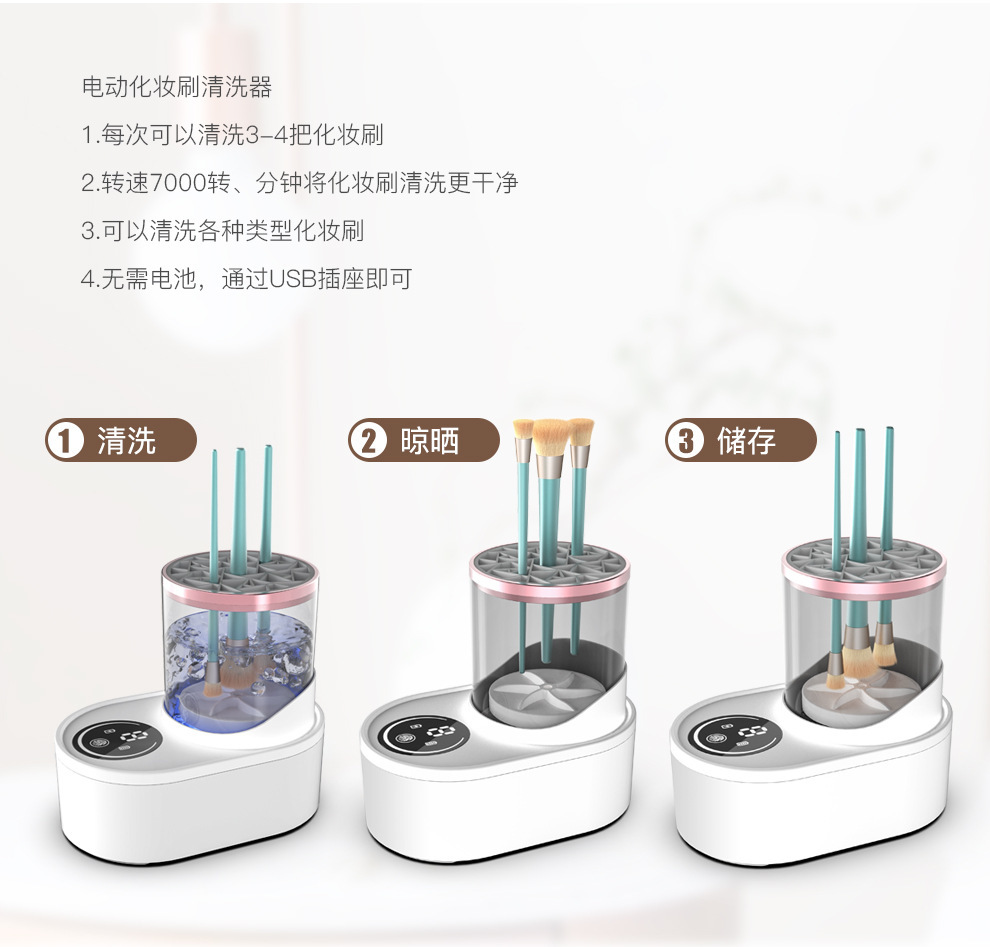 电动化妆刷清洗器

1.每次可以清洗3-4把化妆刷

2.转速7000转、分钟将化妆刷清洗更干净

3.可以清洗各种类型化妆刷

4.无需电池，通过USB插座即可

1 清洗

2 晾晒

3 储存