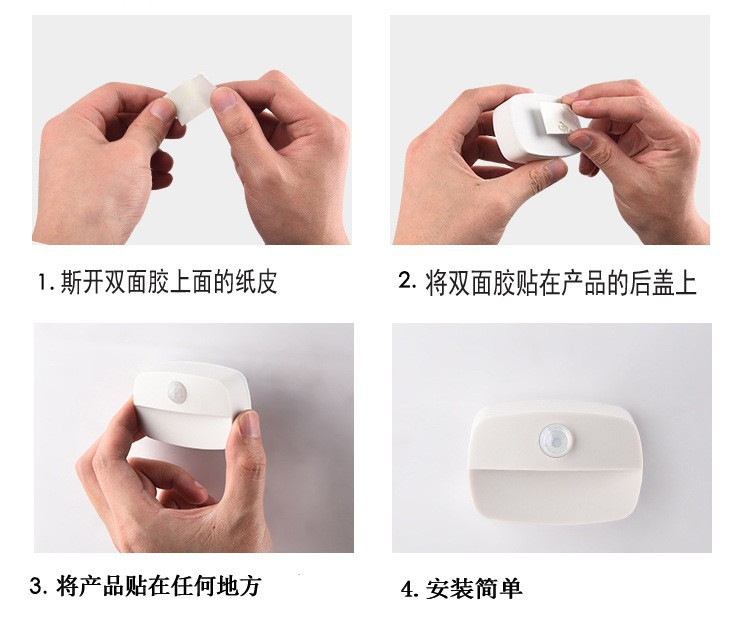 1. 斯开双面胶上面的纸皮

2. 将双面胶贴在产品的后盖上

3. 将产品贴在任何地方

4. 安装简单