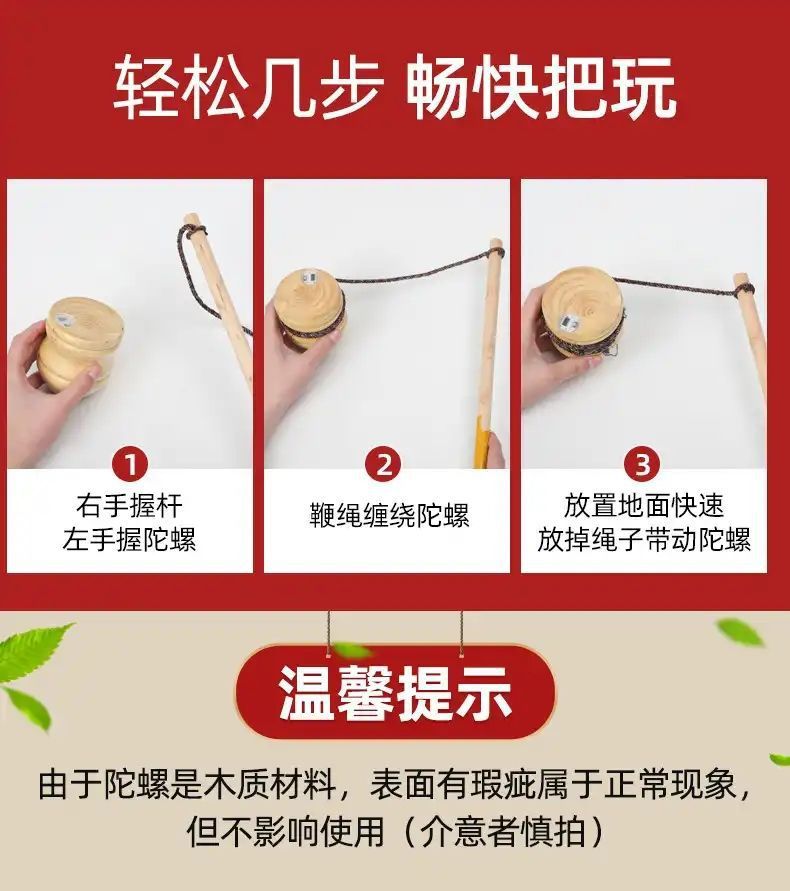 轻松几步 畅快把玩

1
右手握杆
左手握陀螺

2
鞭绳缠绕陀螺

3
放置地面快速
放掉绳子带动陀螺

温馨提示

由于陀螺是木质材料，表面有瑕疵属于正常现象，但不影响使用（介意者慎拍）