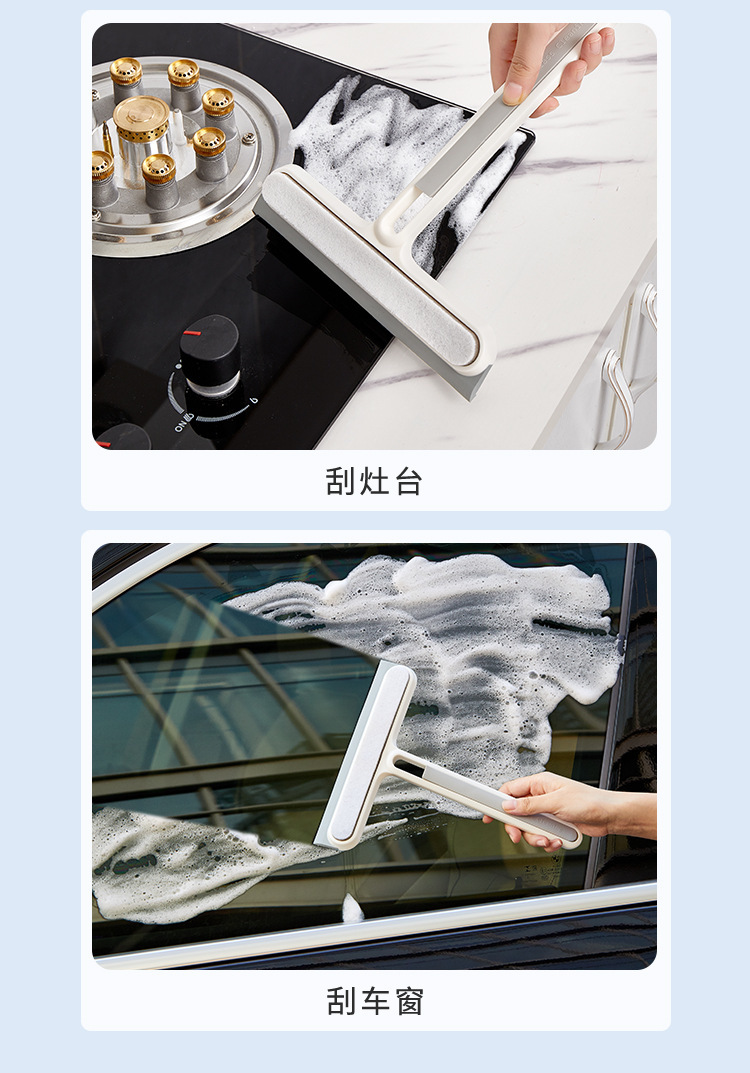 刮灶台

刮车窗