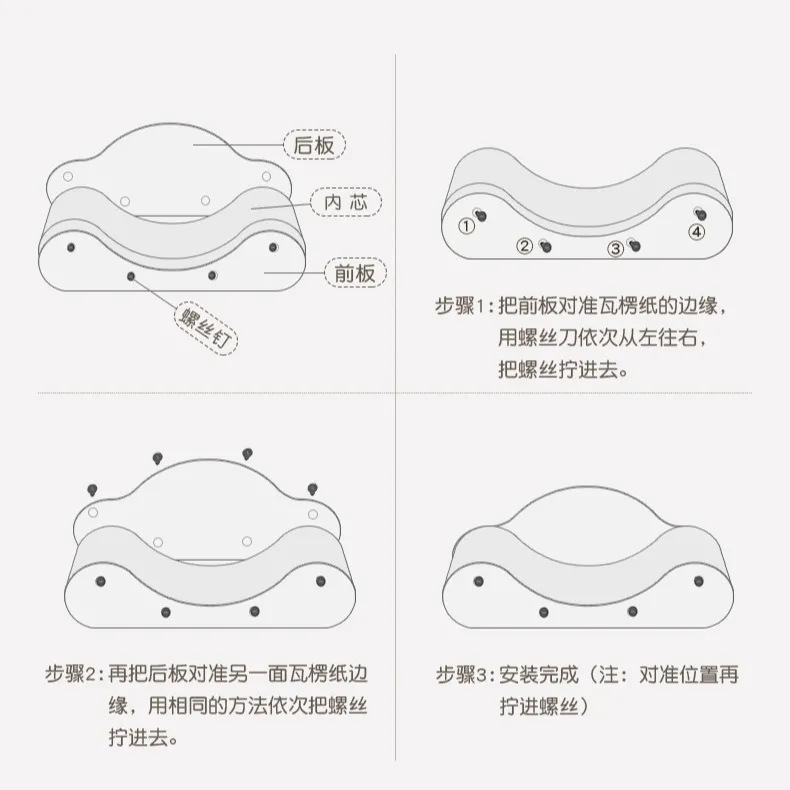 后板
内芯
前板
螺丝钉

①
②
③
④

步骤1：把前板对准瓦楞纸的边缘，用螺丝刀依次从左往右，把螺丝拧进去。

步骤2：再把后板对准另一面瓦楞纸边缘，用相同的方法依次把螺丝拧进去。

步骤3：安装完成（注：对准位置再拧进螺丝）