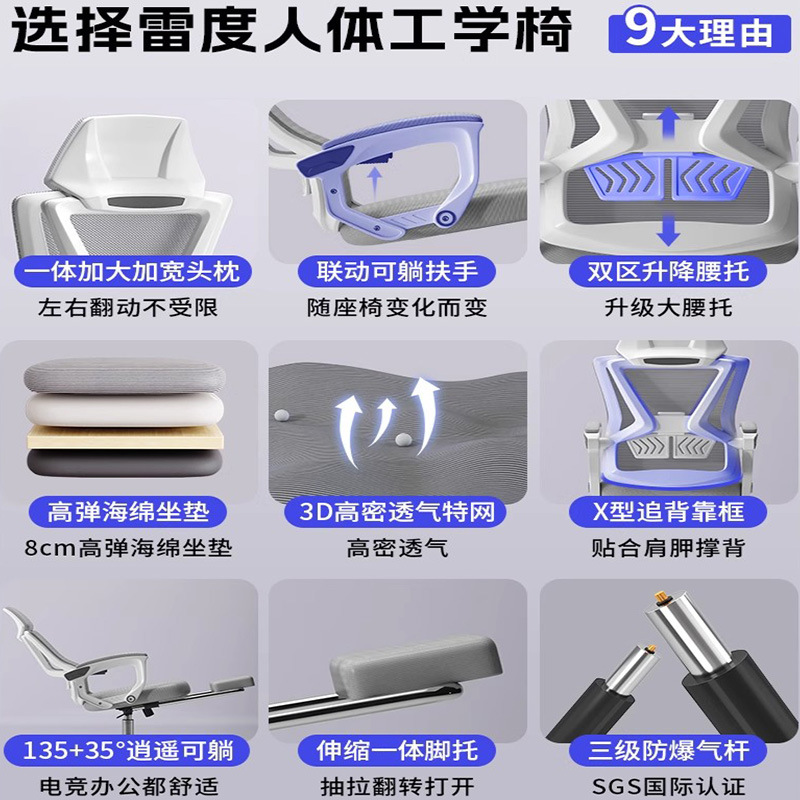 选择雷度人体工学椅 9大理由

一体加大加宽头枕
左右翻动不受限

联动可躺扶手
随座椅变化而变

双区升降腰托
升级大腰托

高弹海绵坐垫
8cm高弹海绵坐垫

3D高密透气特网
高密透气

X型追背靠框
贴合肩胛撑背

135+35°逍遥可躺
电竞办公都舒适

伸缩一体脚托
抽拉翻转打开

三级防爆气杆
SGS国际认证