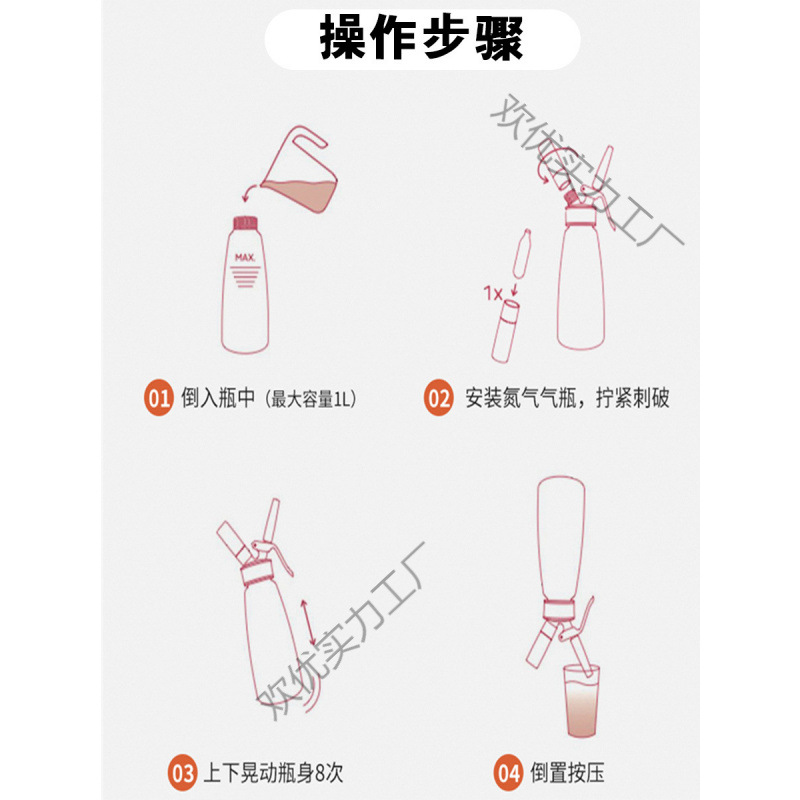 操作步骤

欢优实力工厂

MAX.

1x

01 倒入瓶中（最大容量1L）

02 安装氮气气瓶，拧紧刺破

欢优实力工厂

03 上下晃动瓶身8次

04 倒置按压