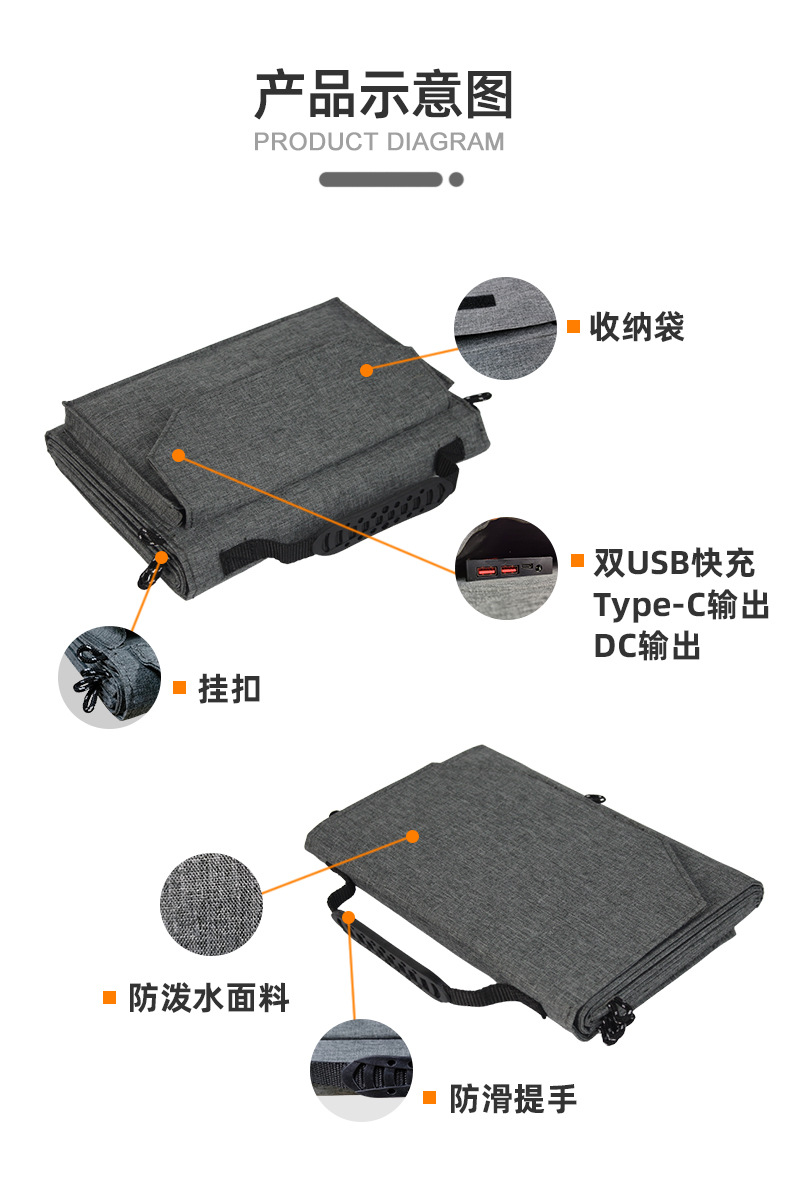 产品示意图
PRODUCT DIAGRAM

收纳袋

双USB快充
Type-C输出
DC输出

挂扣

防泼水面料

防滑提手