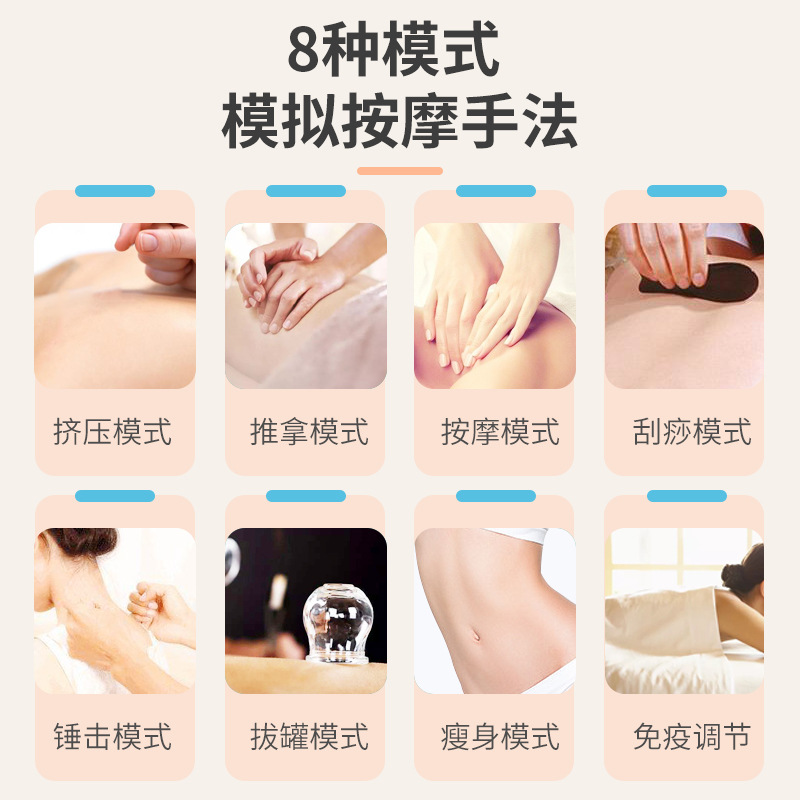 8种模式
模拟按摩手法

挤压模式

推拿模式

按摩模式

刮痧模式

锤击模式

拔罐模式

瘦身模式

免疫调节