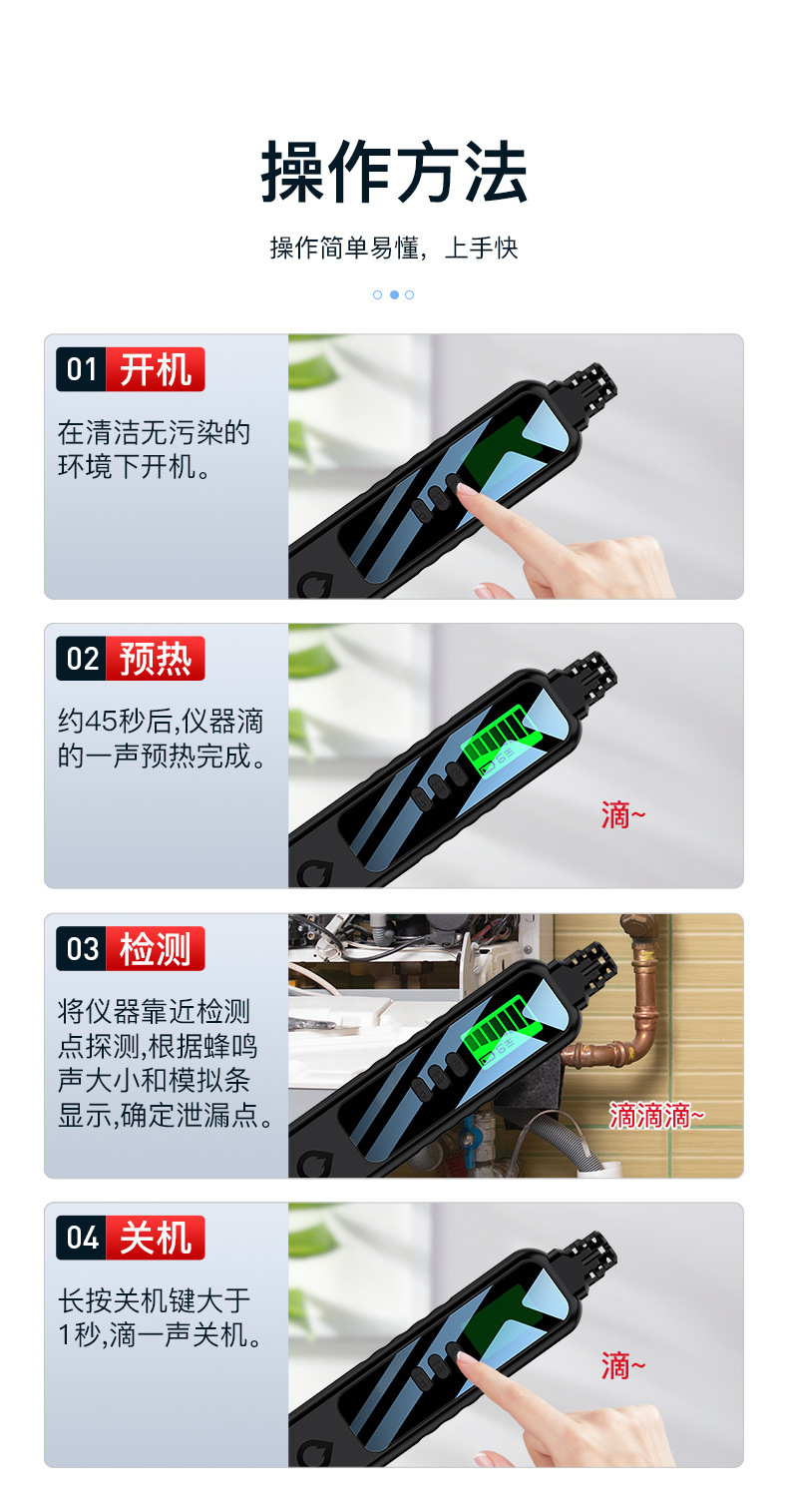 操作方法

操作简单易懂，上手快

01 开机

在清洁无污染的环境下开机。

02 预热

约45秒后,仪器滴的一声预热完成。

滴~

03 检测

将仪器靠近检测点探测,根据蜂鸣声大小和模拟条显示,确定泄漏点。

滴滴滴~

04 关机

长按关机键大于1秒,滴一声关机。

滴~