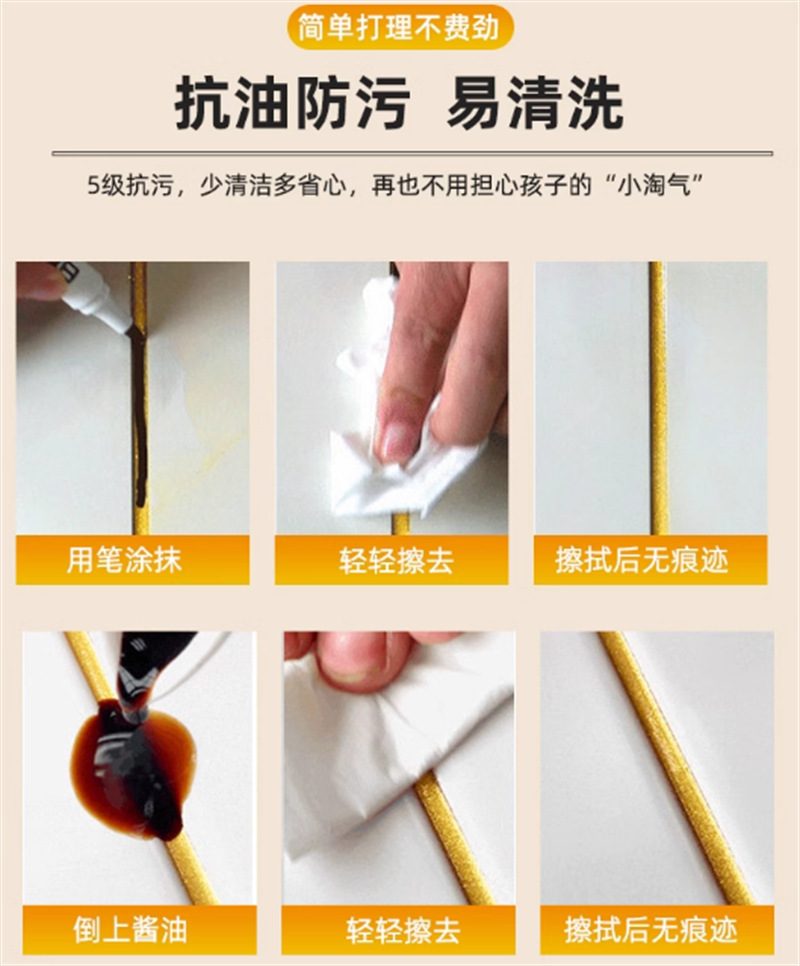 简单打理不费劲

抗油防污 易清洗

5级抗污，少清洁多省心，再也不用担心孩子的“小淘气”

用笔涂抹

轻轻擦去

擦拭后无痕迹

倒上酱油

轻轻擦去

擦拭后无痕迹