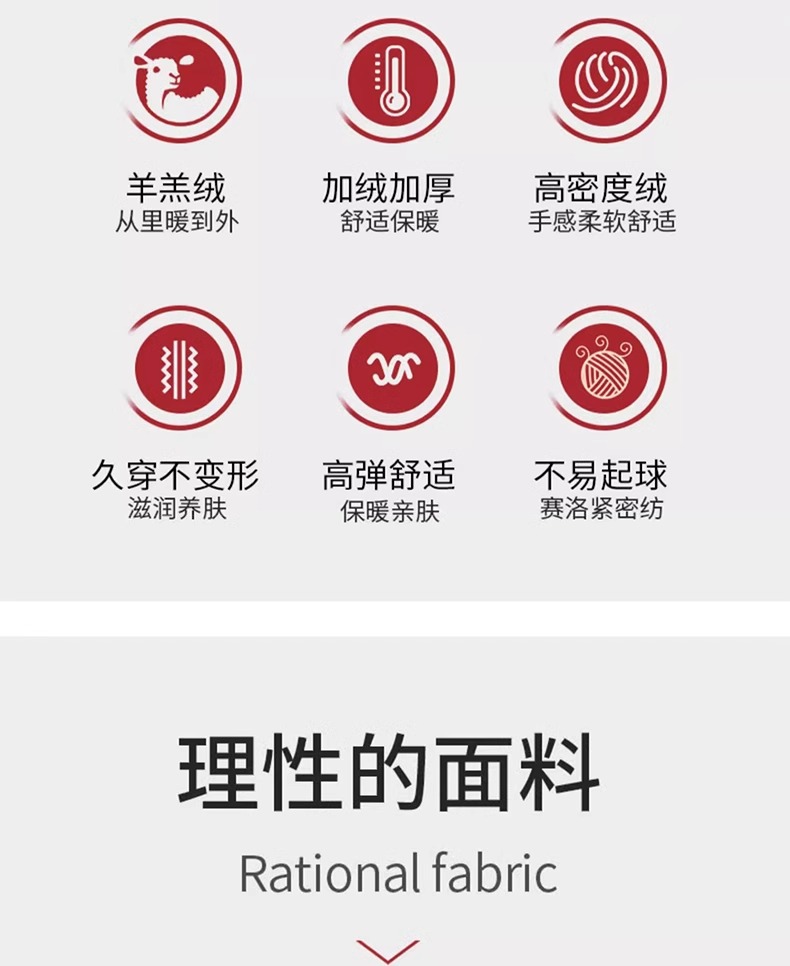 羊羔绒
从里暖到外

加绒加厚
舒适保暖

高密度绒
手感柔软舒适

久穿不变形
滋润养肤

高弹舒适
保暖亲肤

不易起球
赛洛紧密纺

理性的面料

Rational fabric