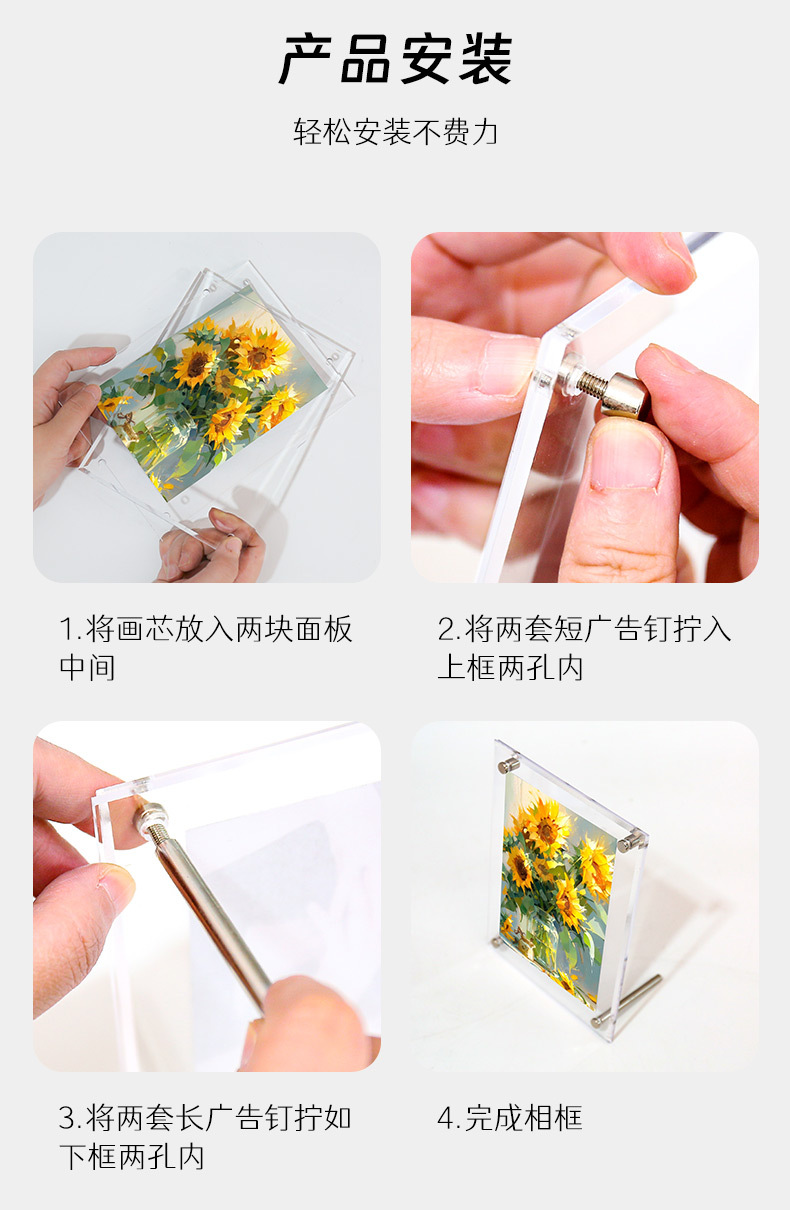 产品安装

轻松安装不费力

1.将画芯放入两块面板中间

2.将两套短广告钉拧入上框两孔内

3.将两套长广告钉拧如下框两孔内

4.完成相框